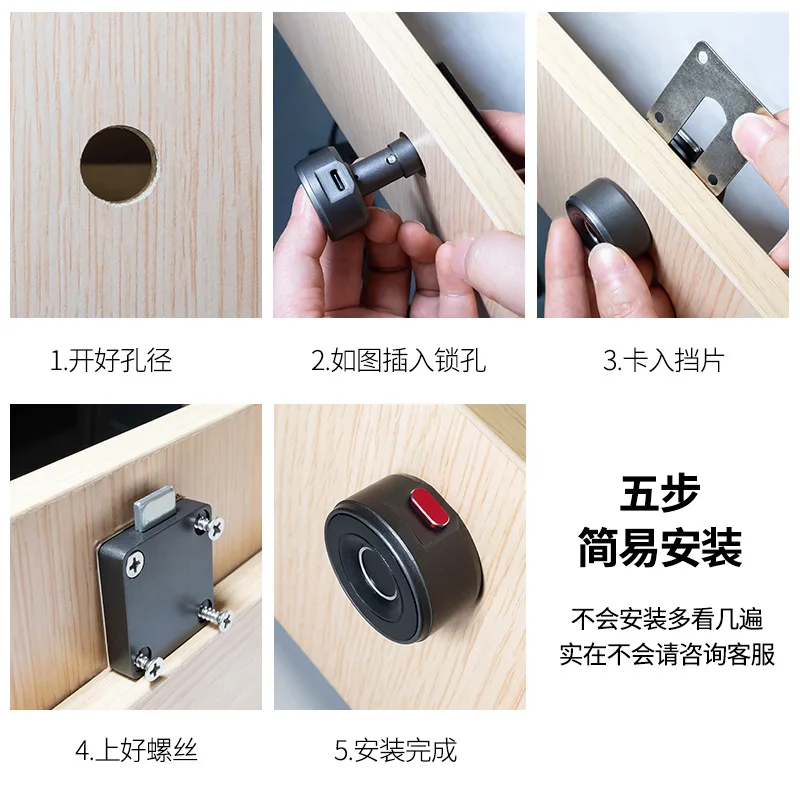 1.开好孔径

2.如图插入锁孔

3.卡入挡片

4.上好螺丝

5.安装完成

五步
简易安装

不会安装多看几遍
实在不会请咨询客服