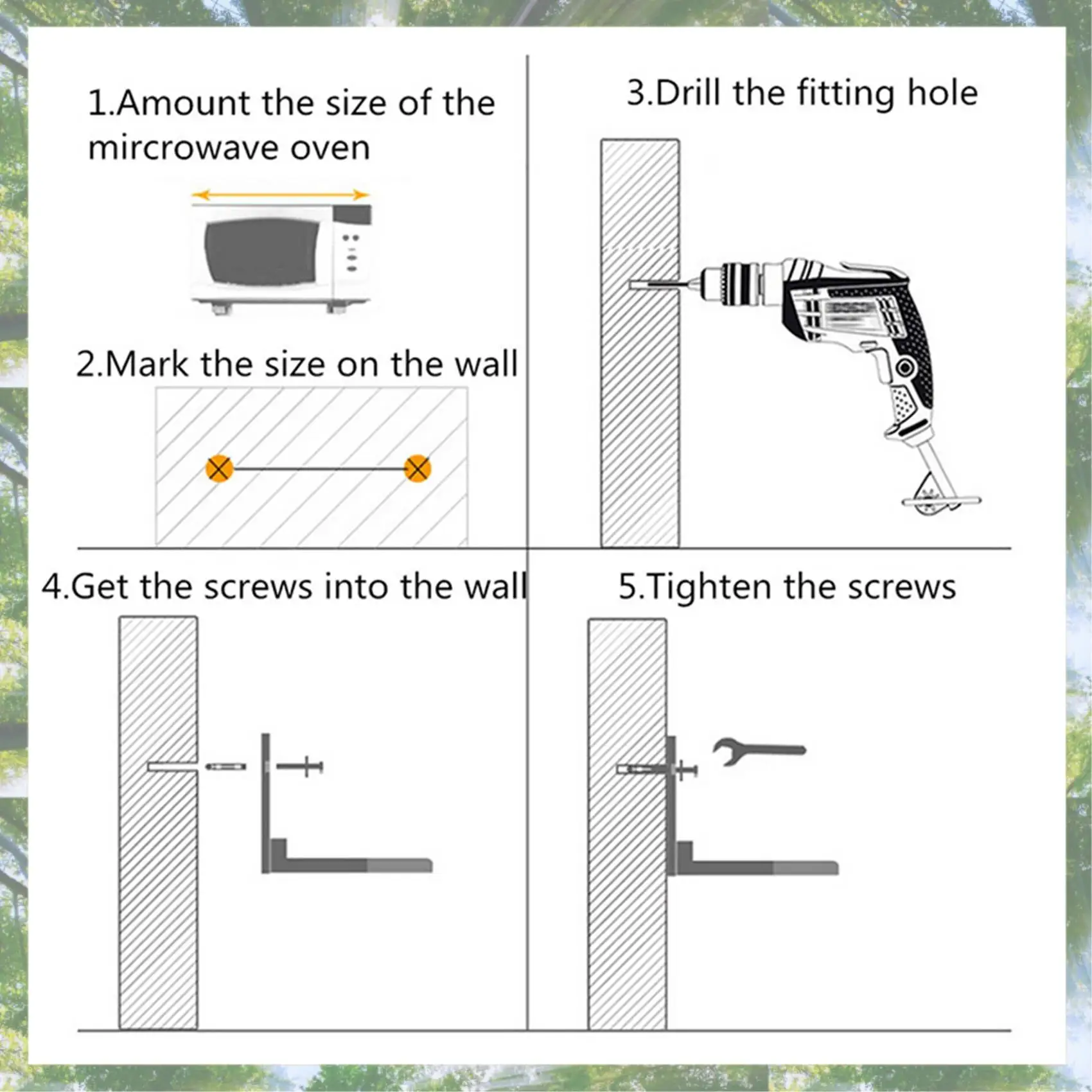 1.Amount the size of the mircrowave oven

2.Mark the size on the wall

3.Drill the fitting hole

4.Get the screws into the wall

5.Tighten the screws