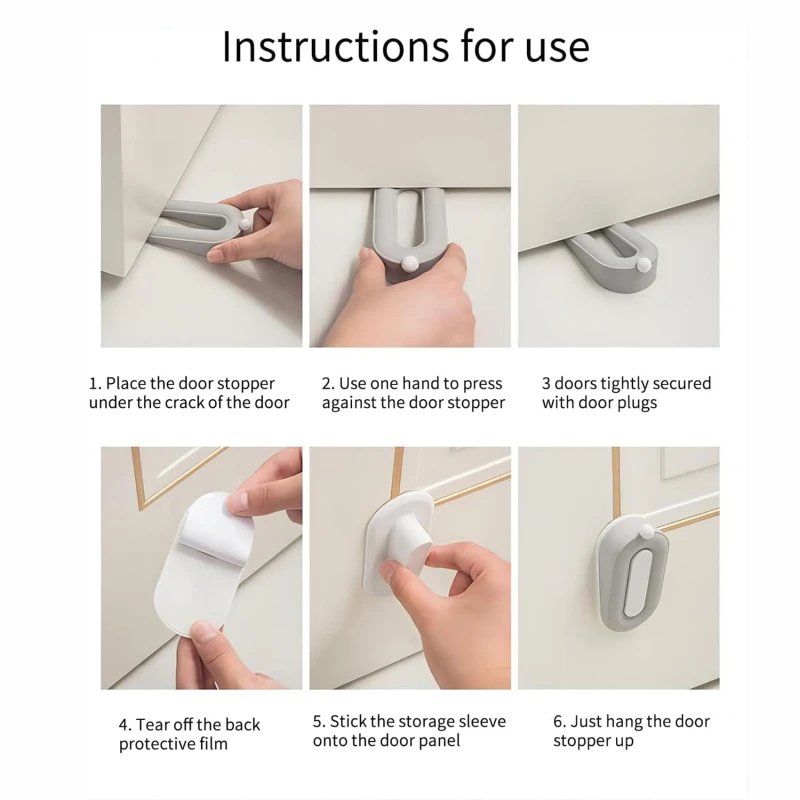 Instructions for use

1. Place the door stopper under the crack of the door

2. Use one hand to press against the door stopper

3 doors tightly secured with door plugs

4. Tear off the back protective film

5. Stick the storage sleeve onto the door panel

6. Just hang the door stopper up