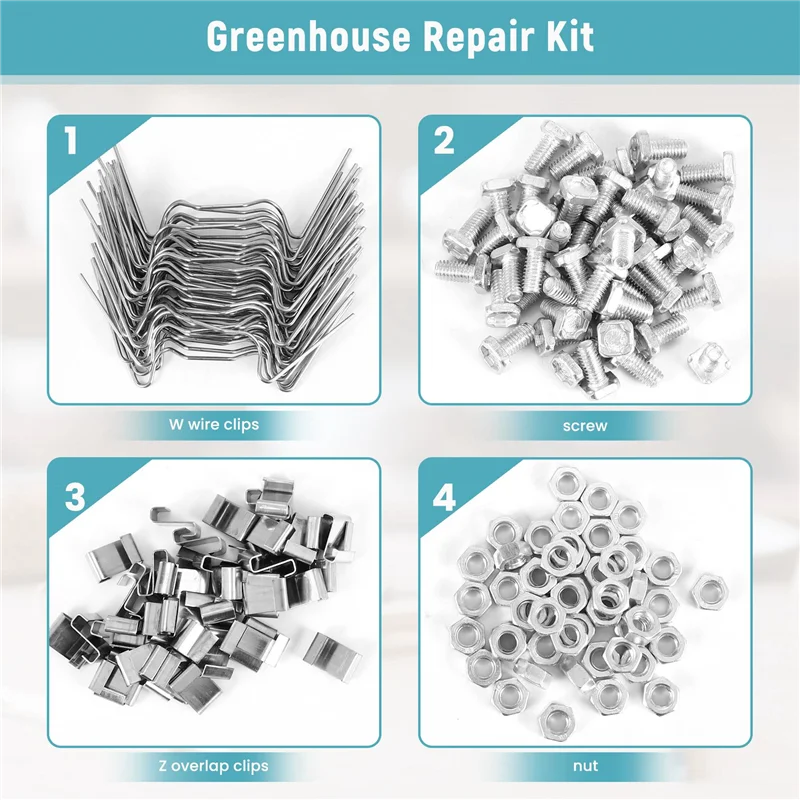 Greenhouse Repair Kit

1

W wire clips

2

screw

3

Z overlap clips

4

nut