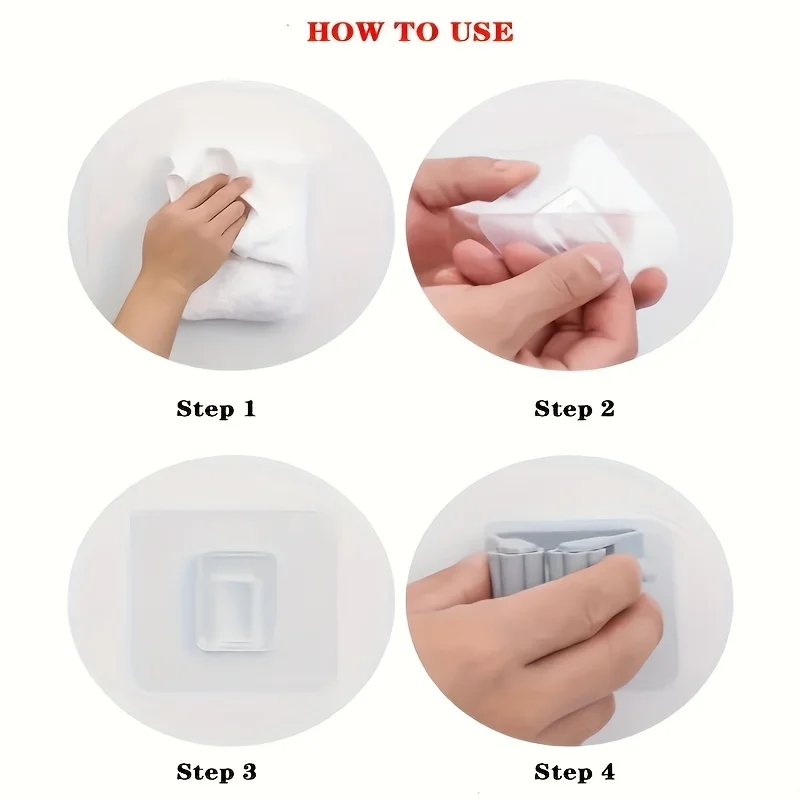 HOW TO USE

Step 1

Step 2

Step 3

Step 4