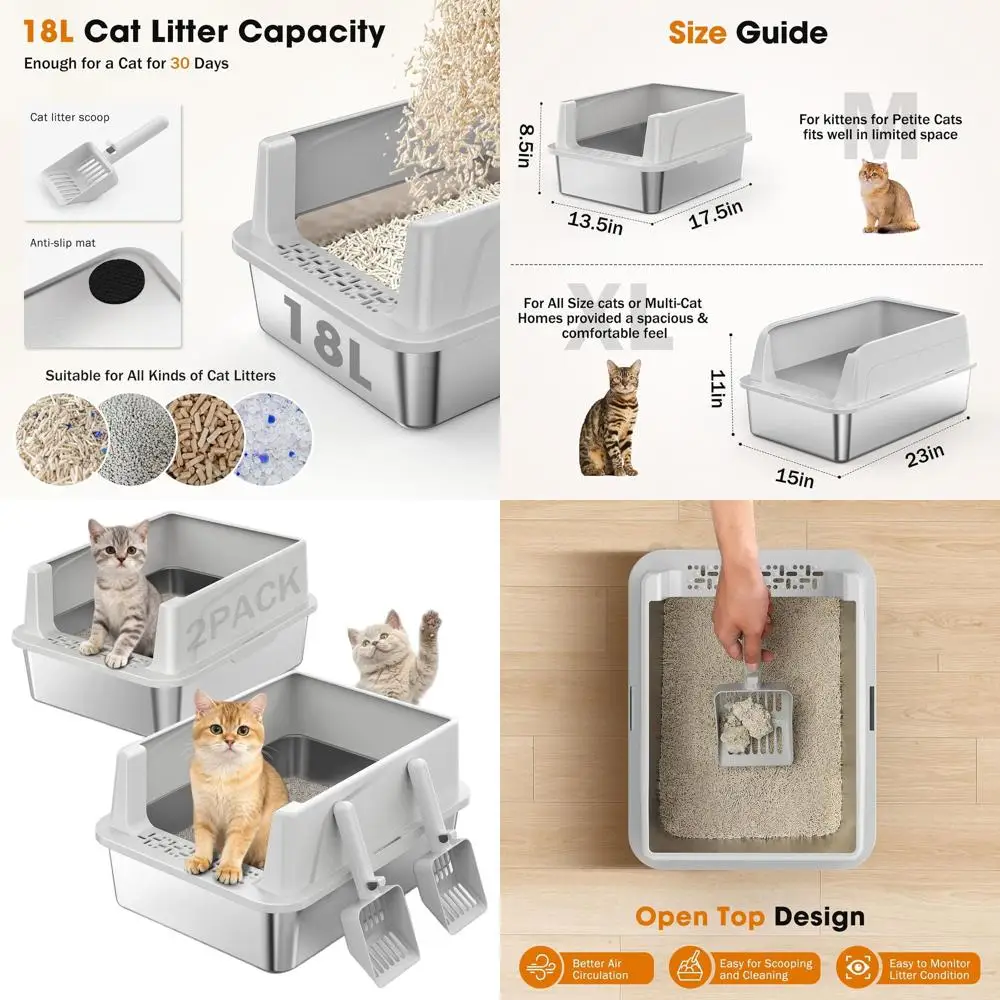 18L Cat Litter Capacity
Enough for a Cat for 30 Days

Cat litter scoop

Anti-slip mat

18L

Suitable for All Kinds of Cat Litters

Size Guide

8.5in
13.5in
17.5in

M
For kittens for Petite Cats fits well in limited space

XL
For All Size cats or Multi-Cat Homes provided a spacious & comfortable feel

11in
15in
23in

2PACK

Open Top Design

Better Air Circulation

Easy for Scooping and Cleaning

Easy to Monitor Litter Condition