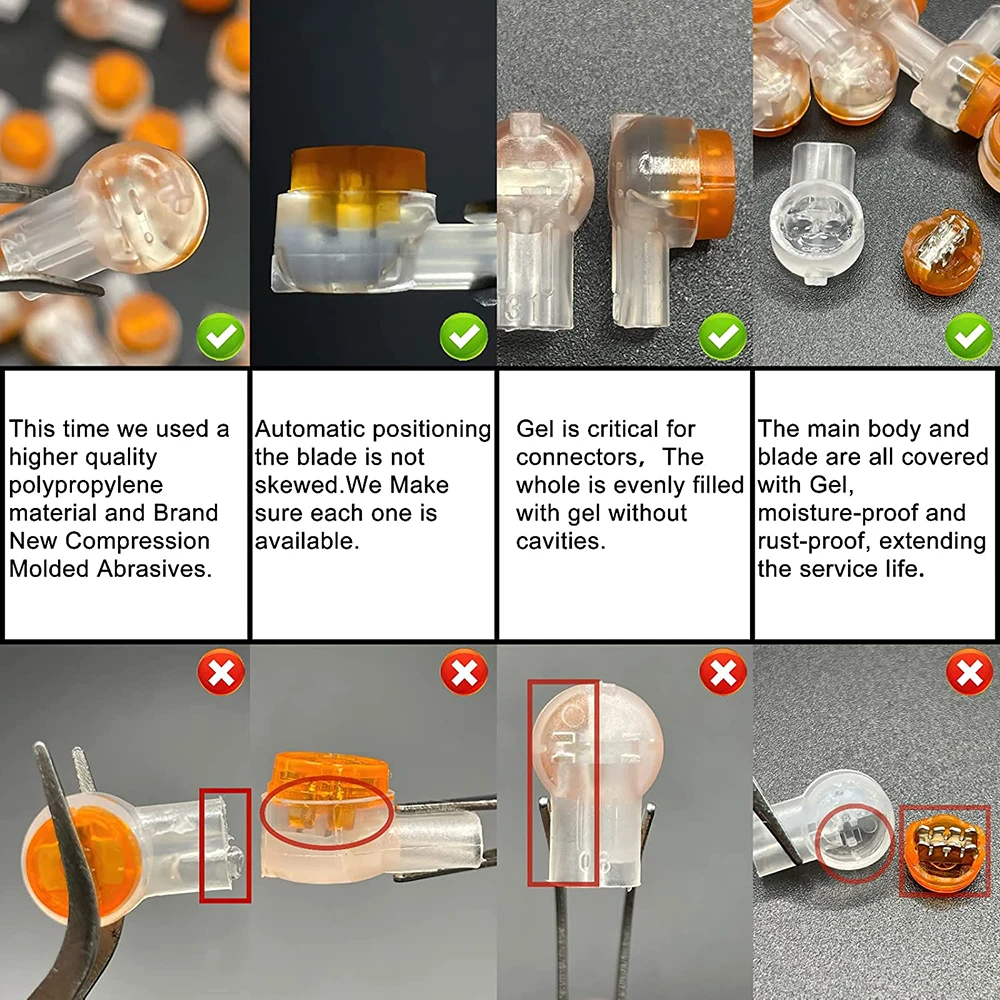 This time we used a higher quality polypropylene material and Brand New Compression Molded Abrasives.

Automatic positioning the blade is not skewed.We Make sure each one is available.

Gel is critical for connectors， The whole is evenly filled with gel without cavities.

The main body and blade are all covered with Gel, moisture-proof and rust-proof, extending the service life.