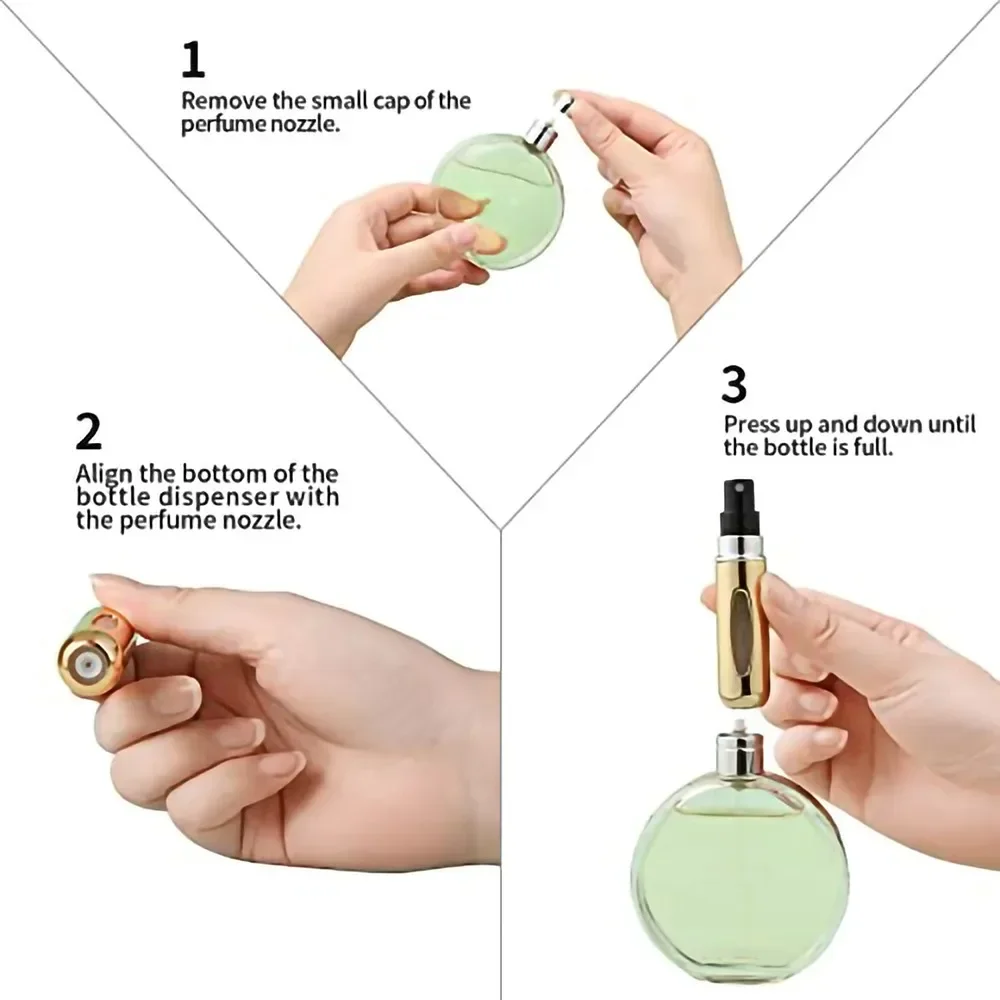 1
Remove the small cap of the perfume nozzle.

2
Align the bottom of the bottle dispenser with the perfume nozzle.

3
Press up and down until the bottle is full.