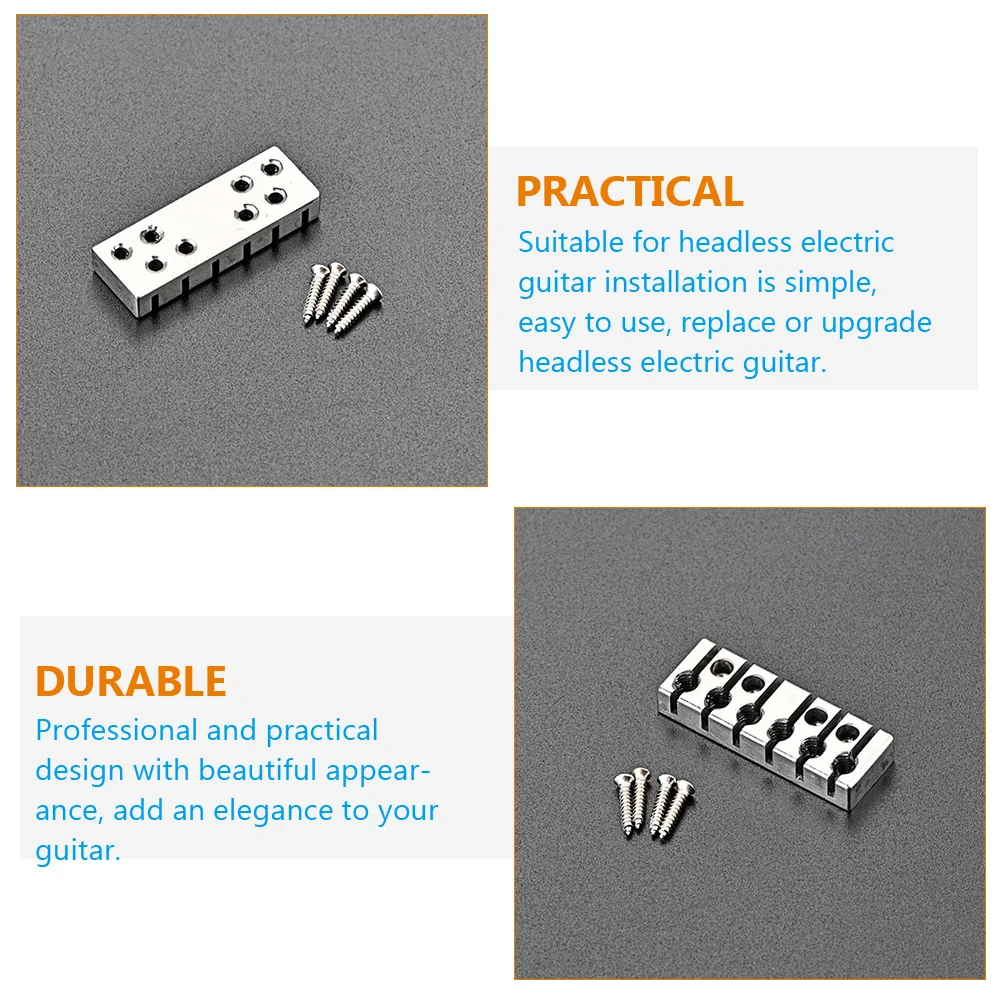 PRACTICAL
Suitable for headless electric guitar installation is simple, easy to use, replace or upgrade headless electric guitar.

DURABLE
Professional and practical design with beautiful appearance, add an elegance to your guitar.