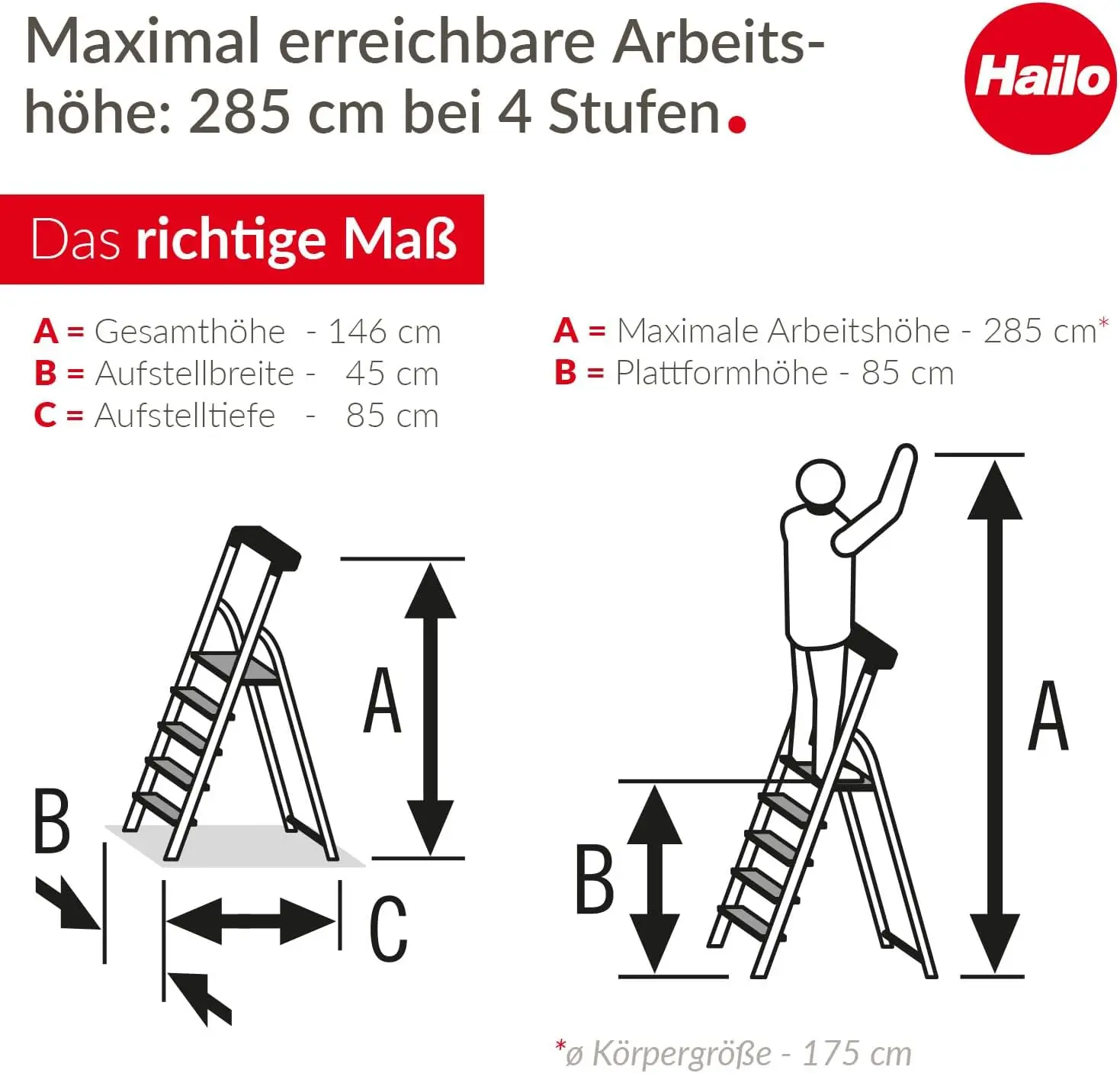 Maximal erreichbare Arbeitshöhe: 285 cm bei 4 Stufen.

Hailo

Das richtige Maß

A = Gesamthöhe - 146 cm
B = Aufstellbreite - 45 cm
C = Aufstelltiefe - 85 cm

A = Maximale Arbeitshöhe - 285 cm*
B = Plattformhöhe - 85 cm

A

B

C

A

B

*ø Körpergröße - 175 cm