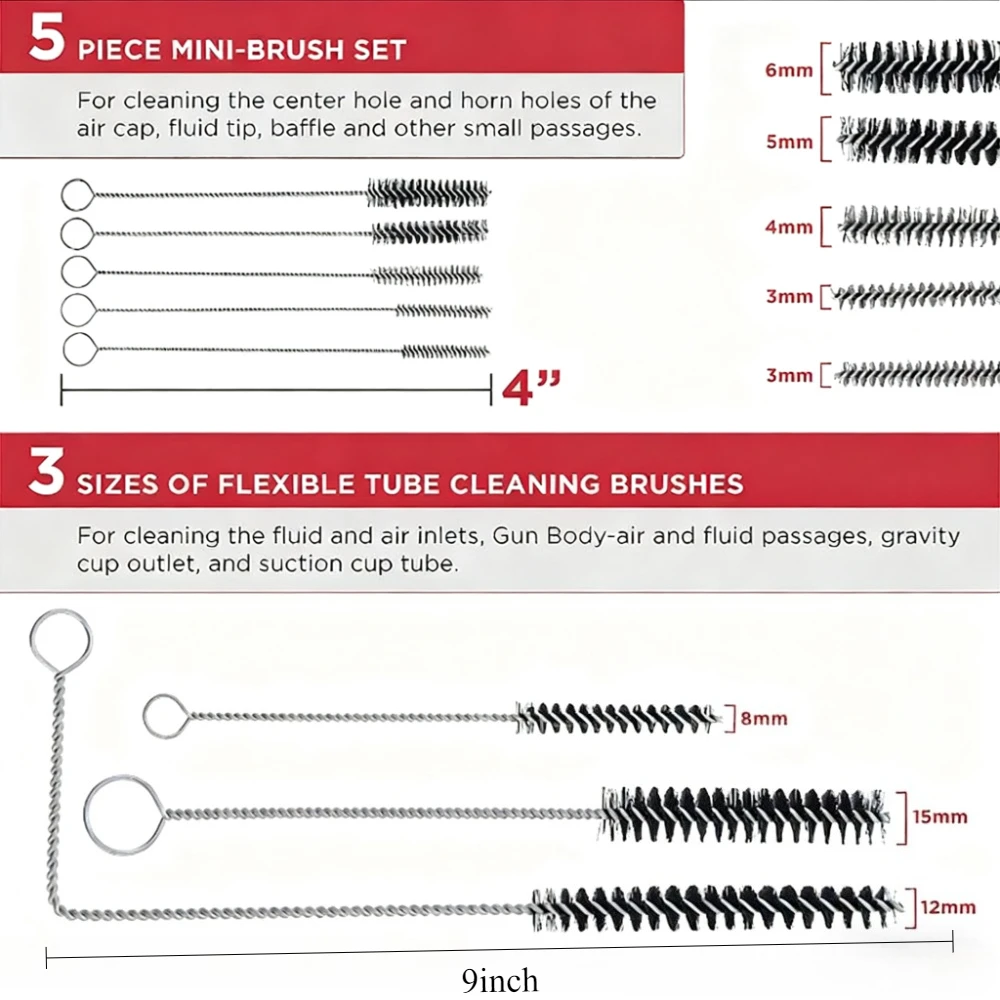 5 PIECE MINI-BRUSH SET

For cleaning the center hole and horn holes of the air cap, fluid tip, baffle and other small passages.

6mm

5mm

4mm

3mm

3mm

4"

3 SIZES OF FLEXIBLE TUBE CLEANING BRUSHES

For cleaning the fluid and air inlets, Gun Body-air and fluid passages, gravity cup outlet, and suction cup tube.

8mm

15mm

12mm

9inch