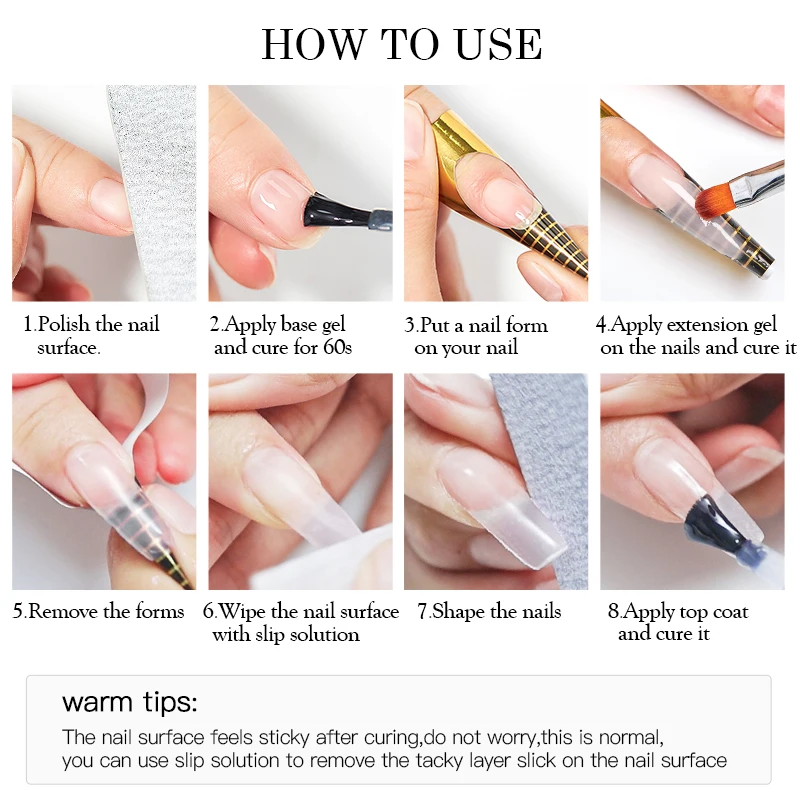 HOW TO USE

1.Polish the nail surface.

2.Apply base gel and cure for 60s

3.Put a nail form on your nail

4.Apply extension gel on the nails and cure it

5.Remove the forms

6.Wipe the nail surface with slip solution

7.Shape the nails

8.Apply top coat and cure it

warm tips:

The nail surface feels sticky after curing,do not worry,this is normal, you can use slip solution to remove the tacky layer slick on the nail surface