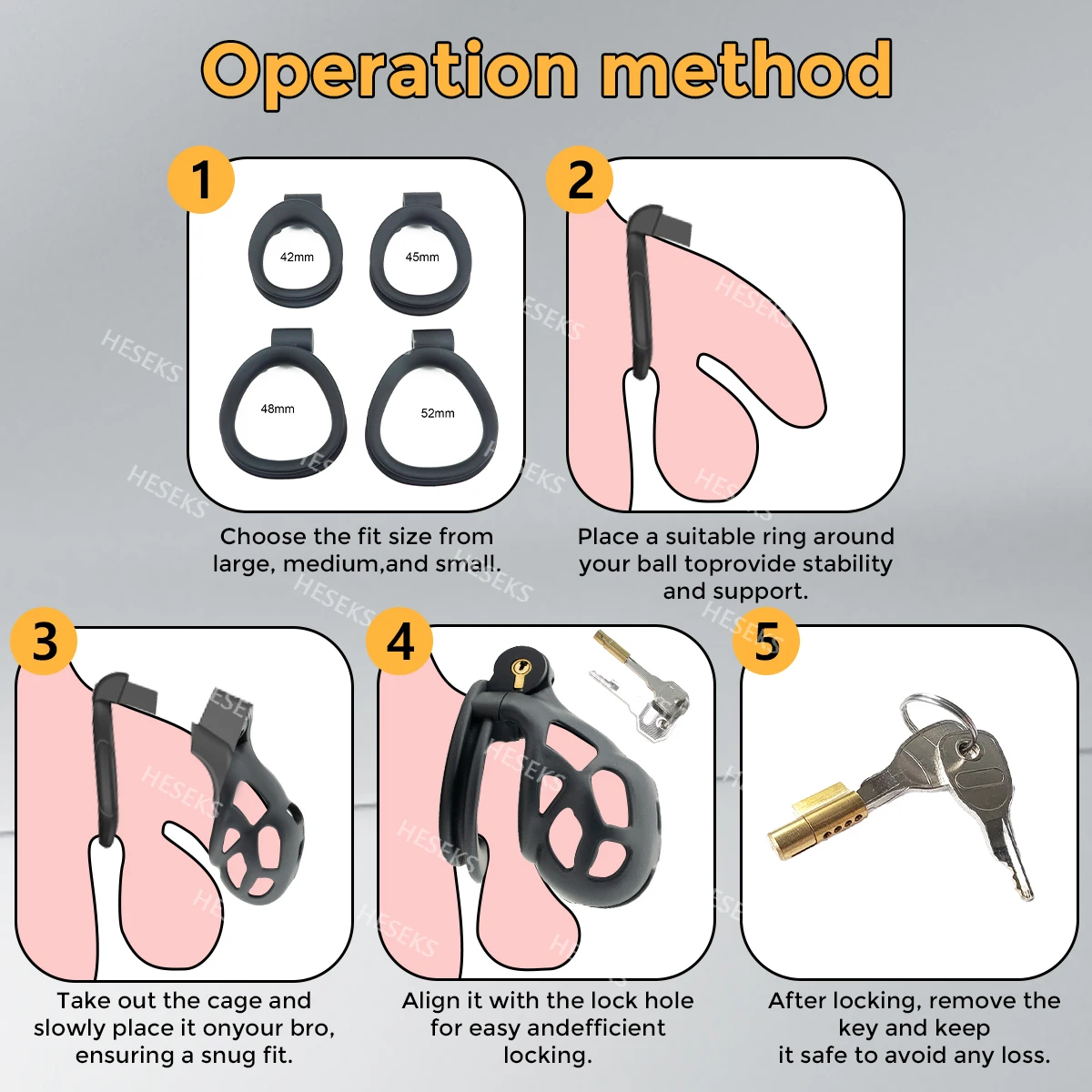 Operation method

1

42mm

45mm

48mm

52mm

Choose the fit size from large, medium,and small.

2

Place a suitable ring around your ball toprovide stability and support.

3

Take out the cage and slowly place it onyour bro, ensuring a snug fit.

4

Align it with the lock hole for easy andefficient locking.

5

After locking, remove the key and keep it safe to avoid any loss.

HESEKS