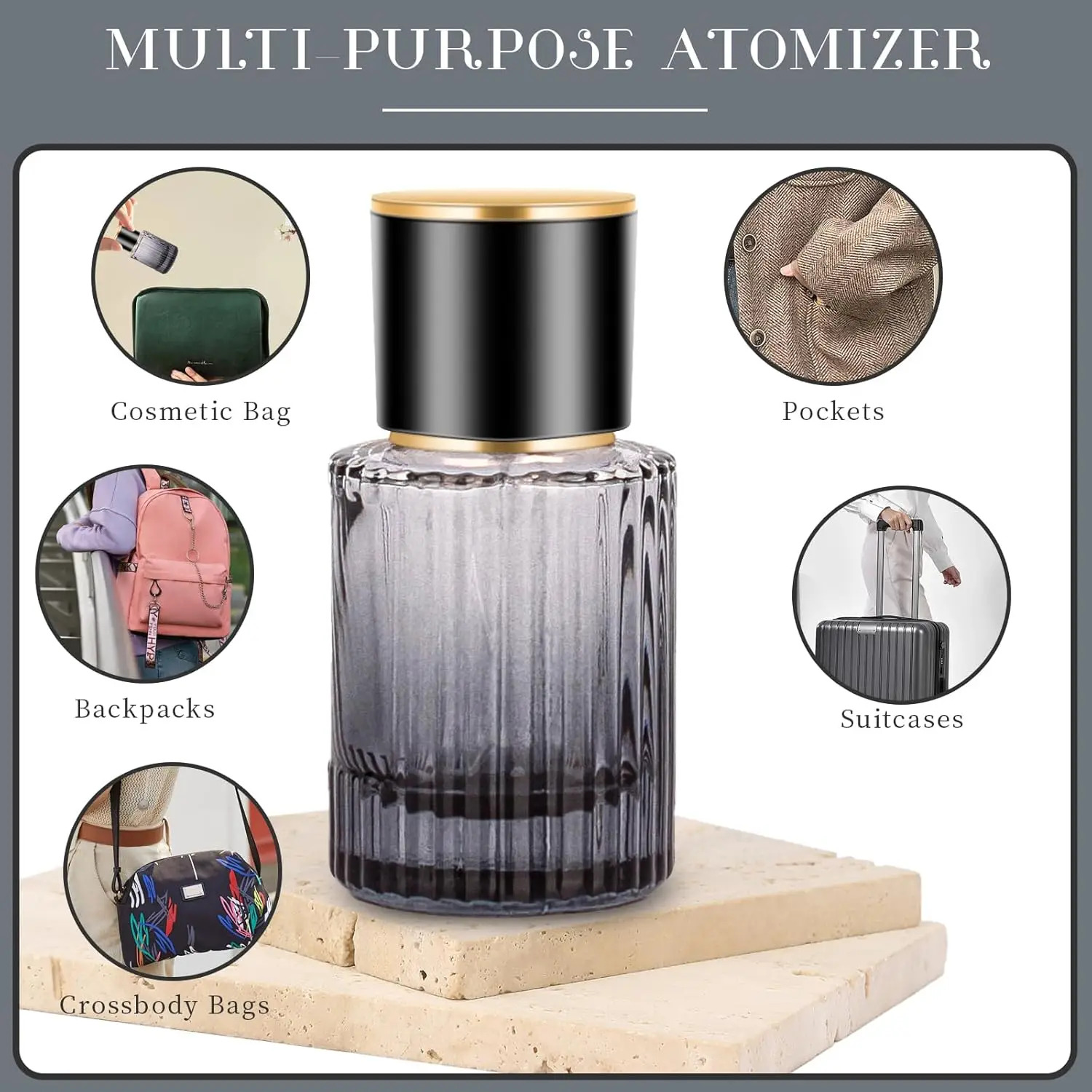 MULTI-PURPOSE ATOMIZER

Cosmetic Bag

Pockets

Backpacks

Suitcases

Crossbody Bags