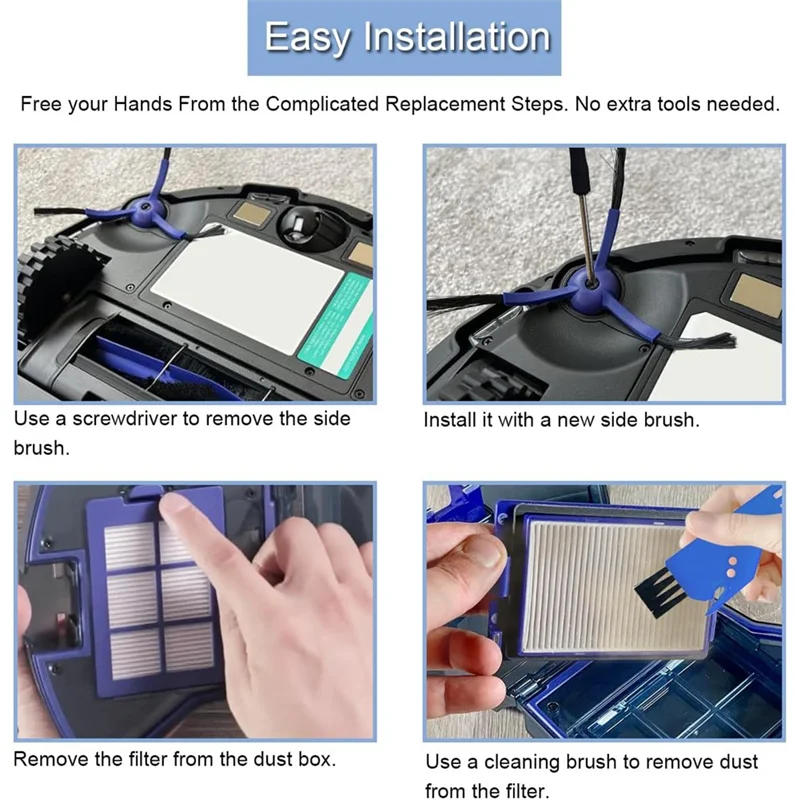 Easy Installation

Free your Hands From the Complicated Replacement Steps. No extra tools needed.

Use a screwdriver to remove the side brush.

Install it with a new side brush.

Remove the filter from the dust box.

Use a cleaning brush to remove dust from the filter.