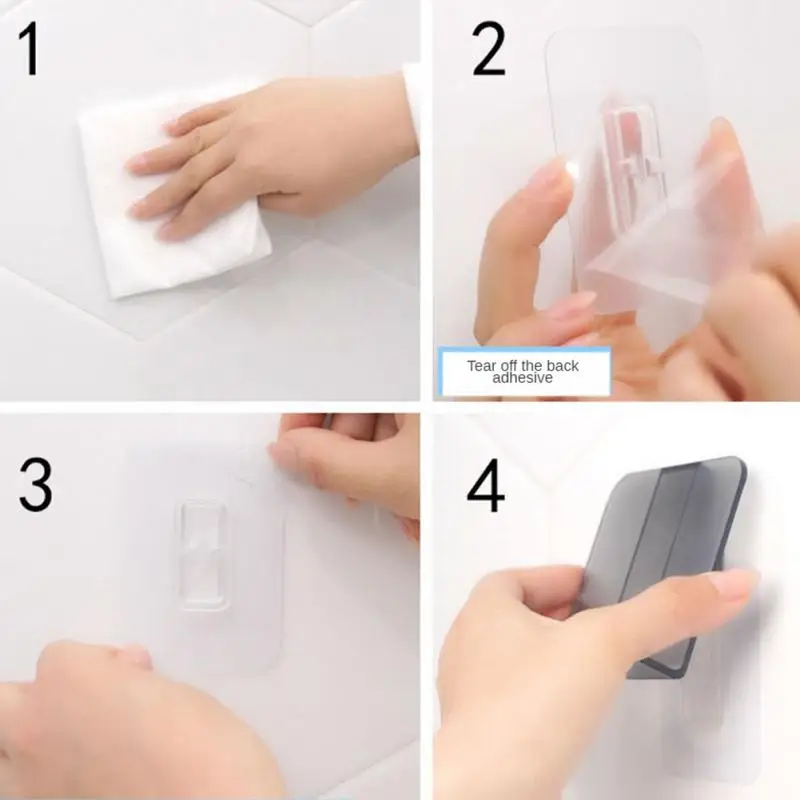 1

2

Tear off the back adhesive

3

4