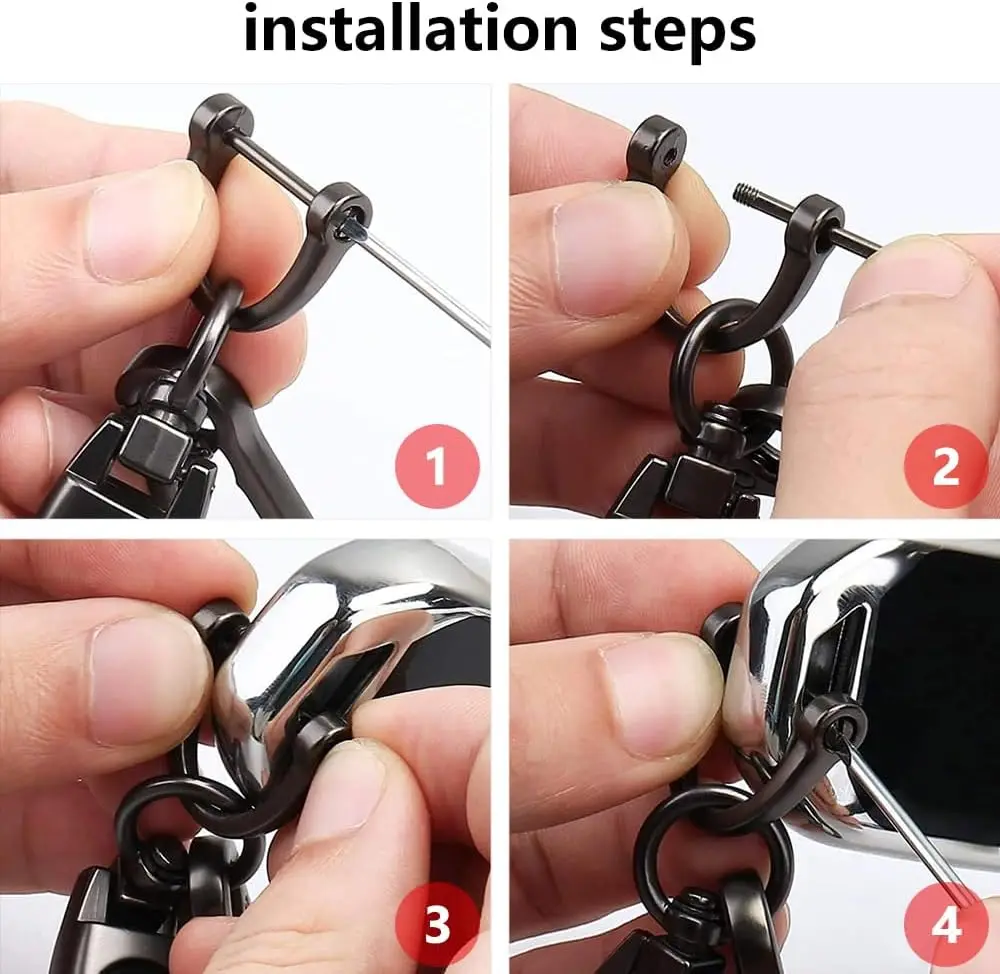 installation steps

1

2

3

4