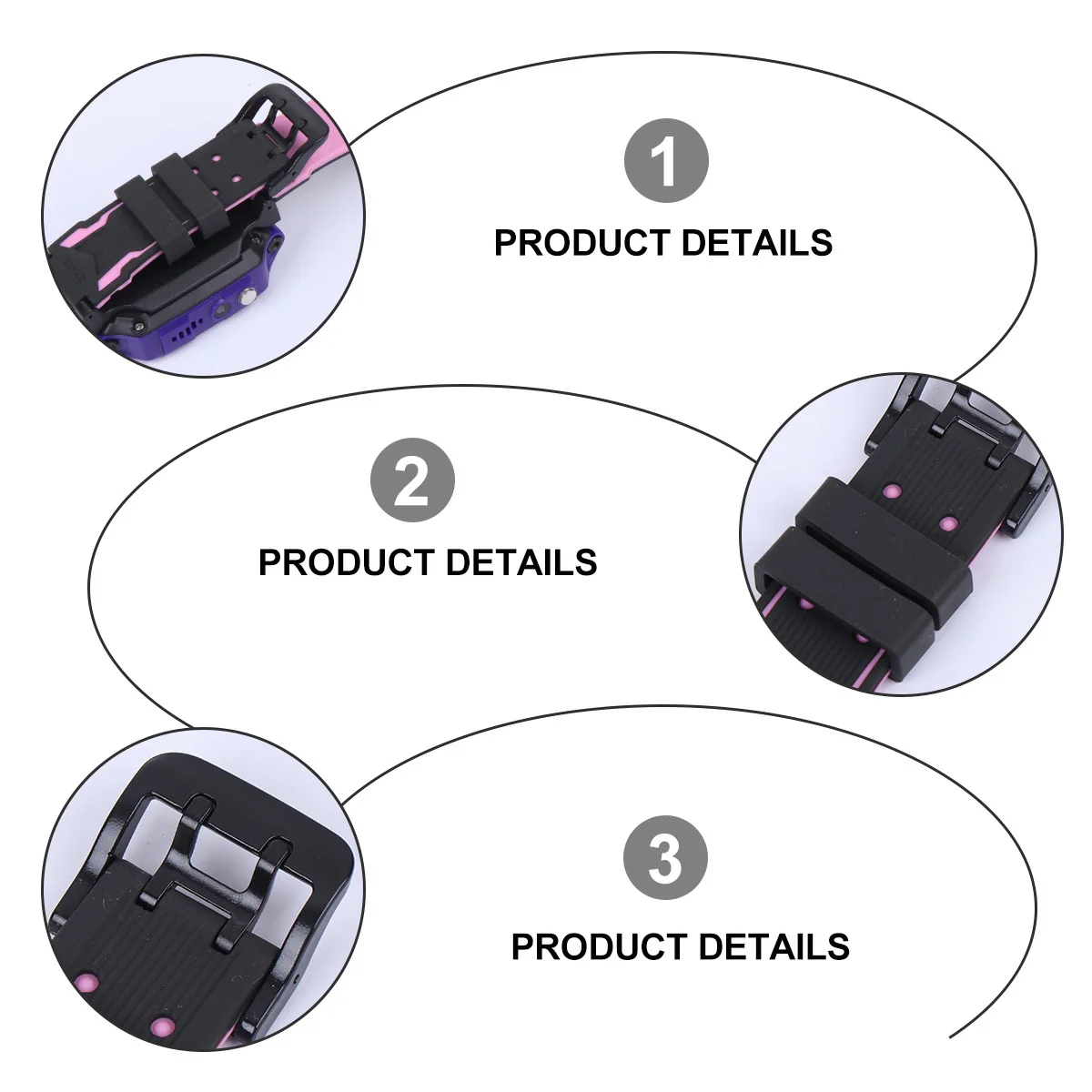 1

PRODUCT DETAILS

2

PRODUCT DETAILS

3

PRODUCT DETAILS