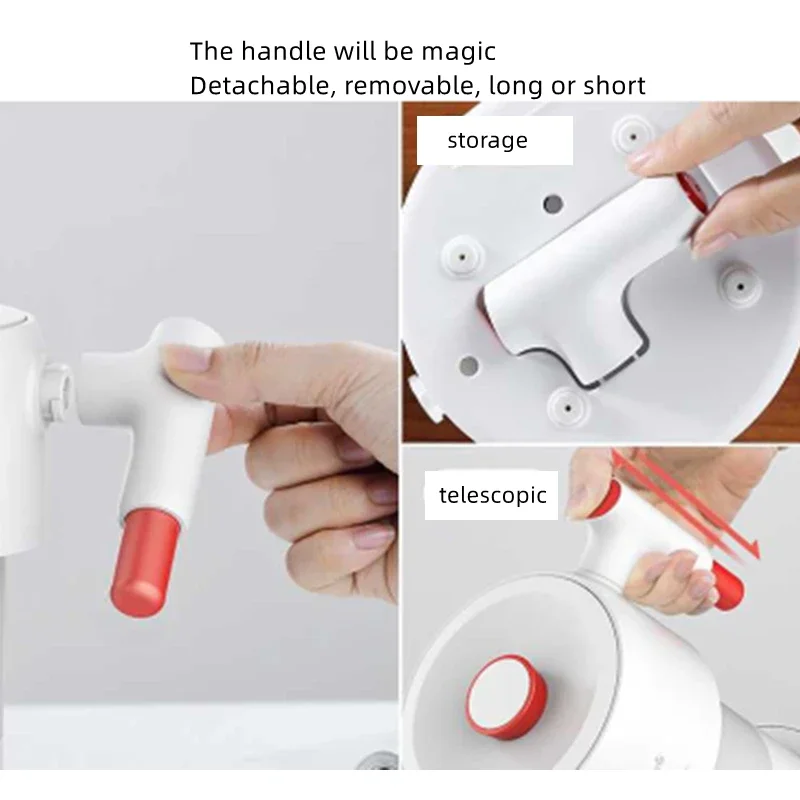 The handle will be magic
Detachable, removable, long or short

storage

telescopic