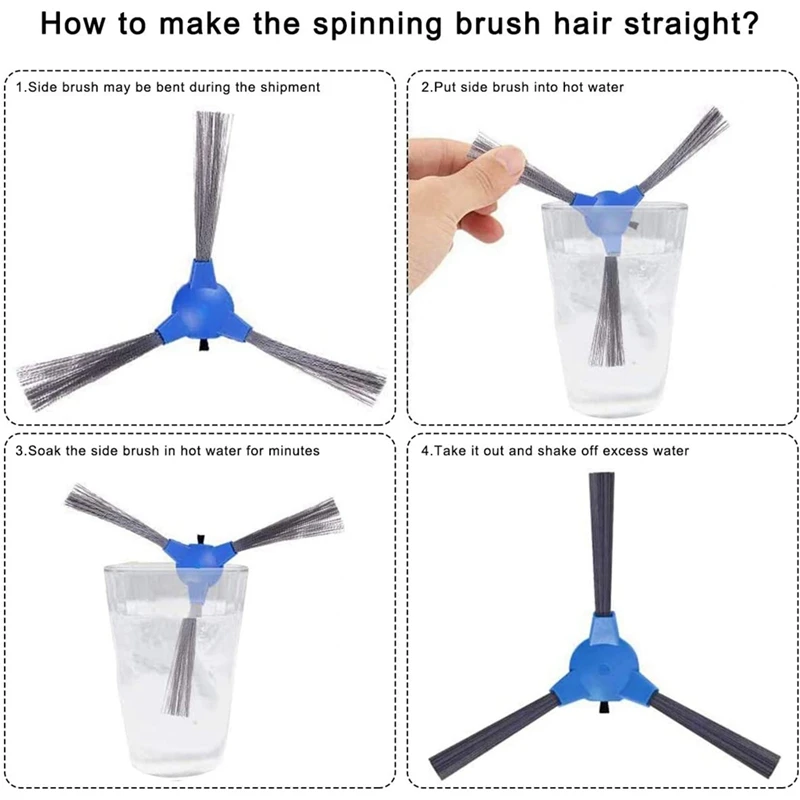 How to make the spinning brush hair straight?

1.Side brush may be bent during the shipment

2.Put side brush into hot water

3.Soak the side brush in hot water for minutes

4.Take it out and shake off excess water