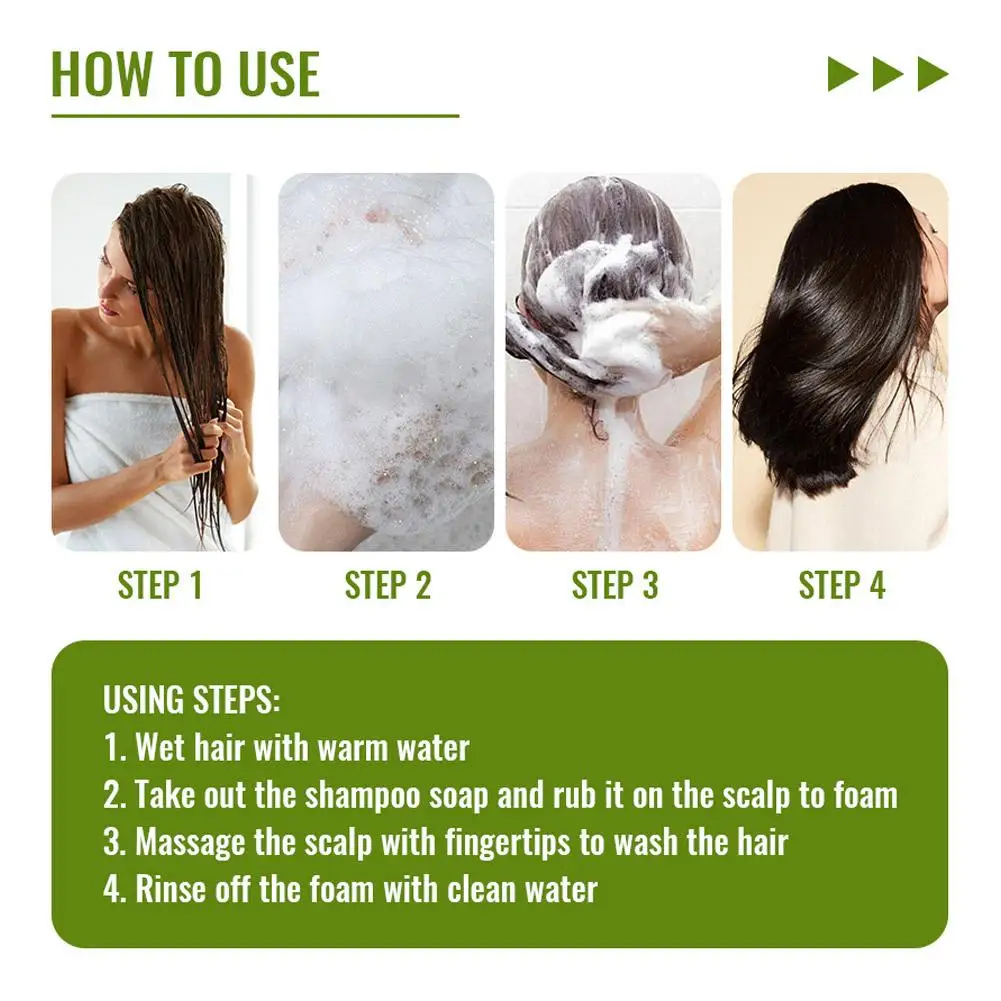 HOW TO USE

STEP 1

STEP 2

STEP 3

STEP 4

USING STEPS:
1. Wet hair with warm water
2. Take out the shampoo soap and rub it on the scalp to foam
3. Massage the scalp with fingertips to wash the hair
4. Rinse off the foam with clean water