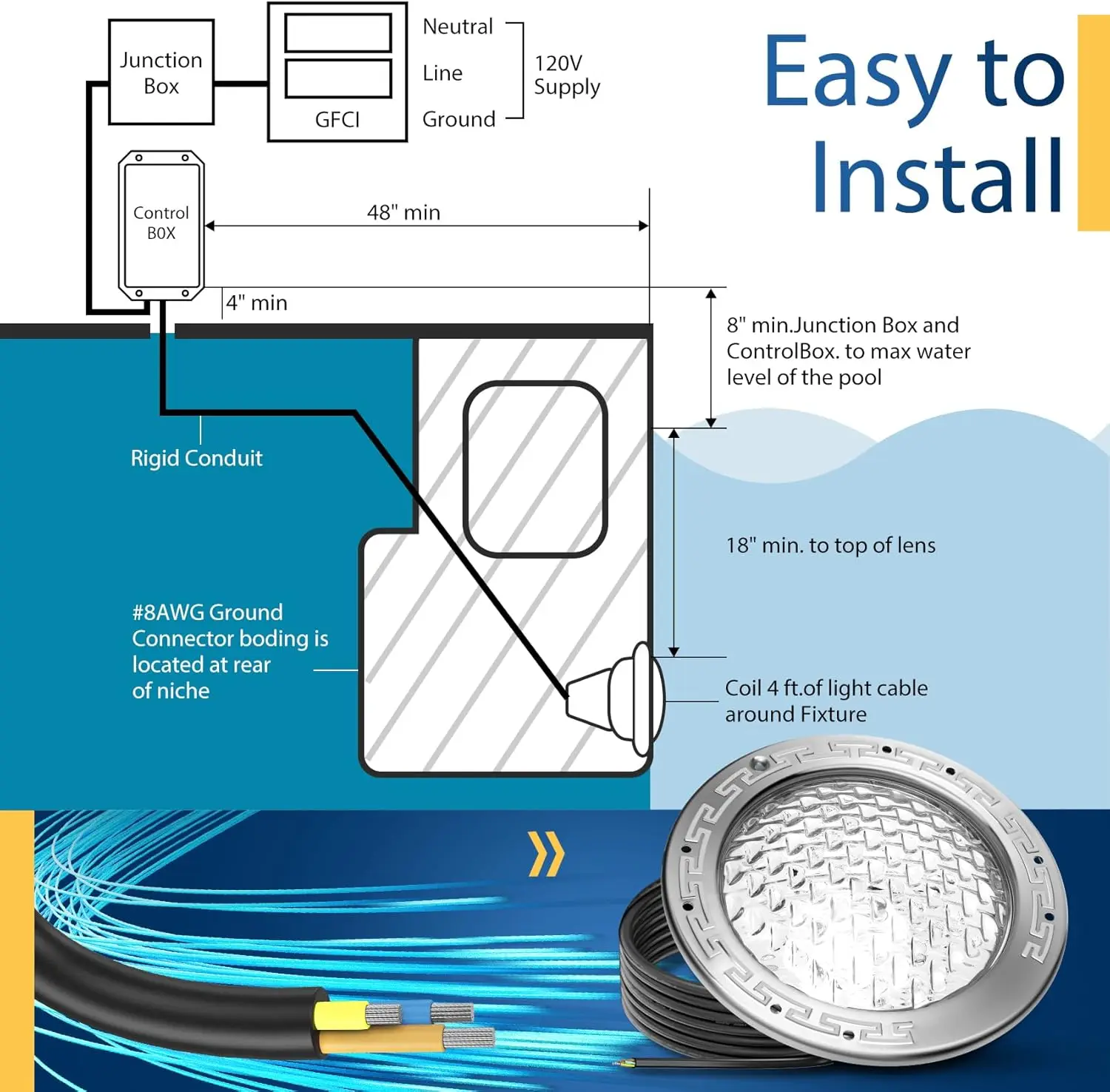 Junction Box

GFCI

Neutral
Line
Ground

120V Supply

Easy to Install

Control B0X

48" min

4" min

8" min.Junction Box and ControlBox. to max water level of the pool

Rigid Conduit

18" min. to top of lens

#8AWG Ground Connector boding is located at rear of niche

Coil 4 ft.of light cable around Fixture