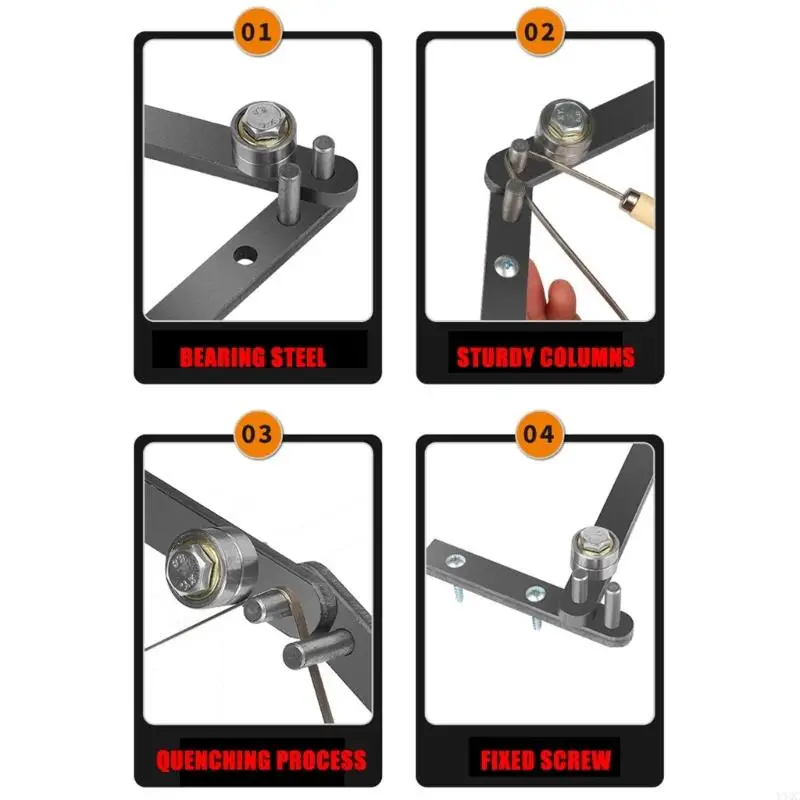 01

BEARING STEEL

02

STURDY COLUMNS

03

QUENCHING PROCESS

04

FIXED SCREW