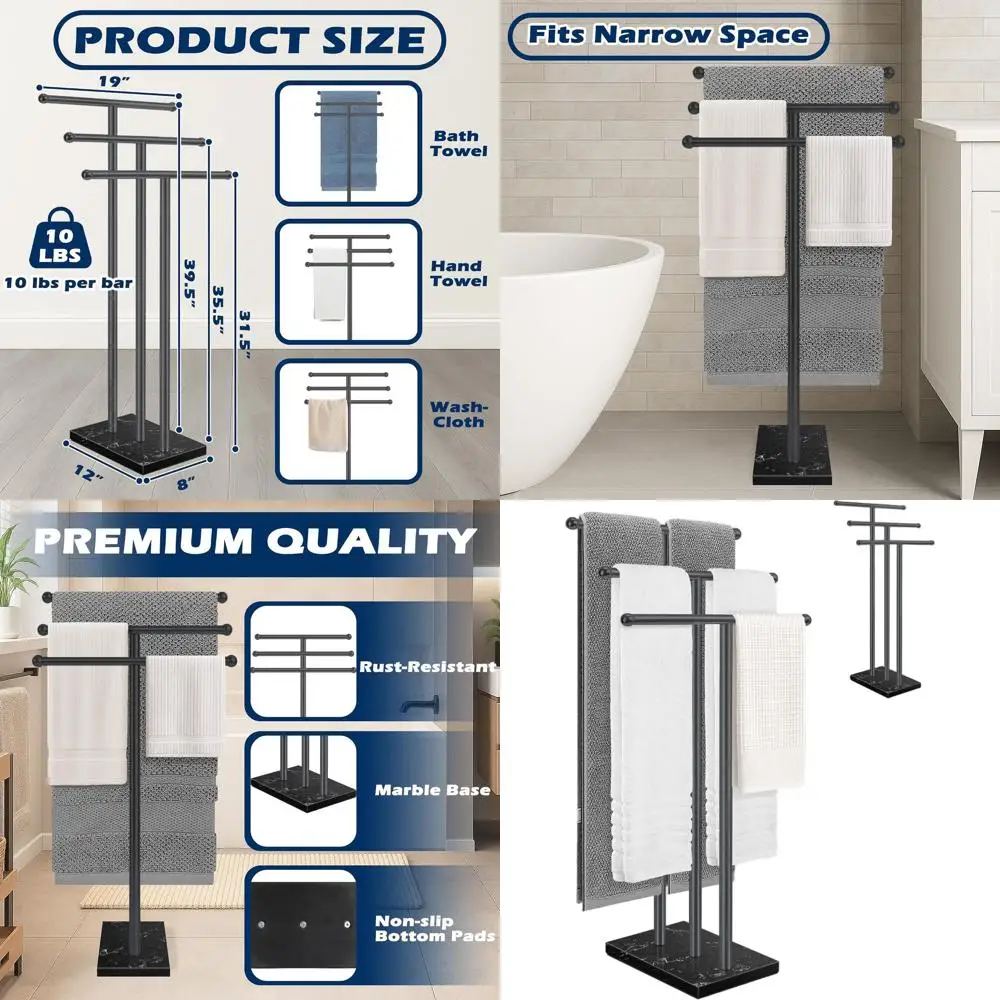 PRODUCT SIZE

19"

10 LBS

10 lbs per bar

39.5"

35.5"

31.5"

12"

8"

Bath Towel

Hand Towel

Wash-Cloth

Fits Narrow Space

PREMIUM QUALITY

Rust-Resistant

Marble Base

Non-slip Bottom Pads