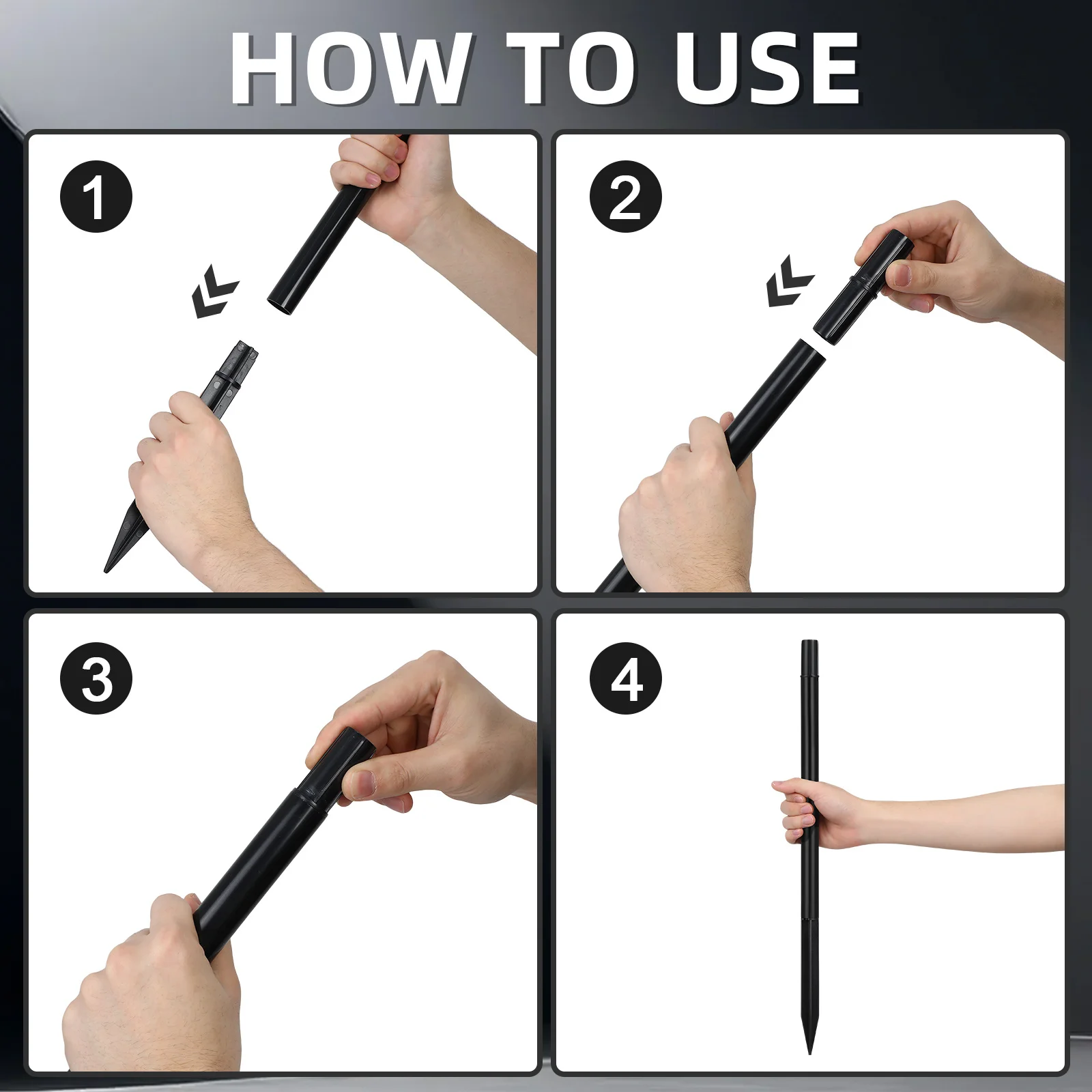 HOW TO USE

1

2

3

4