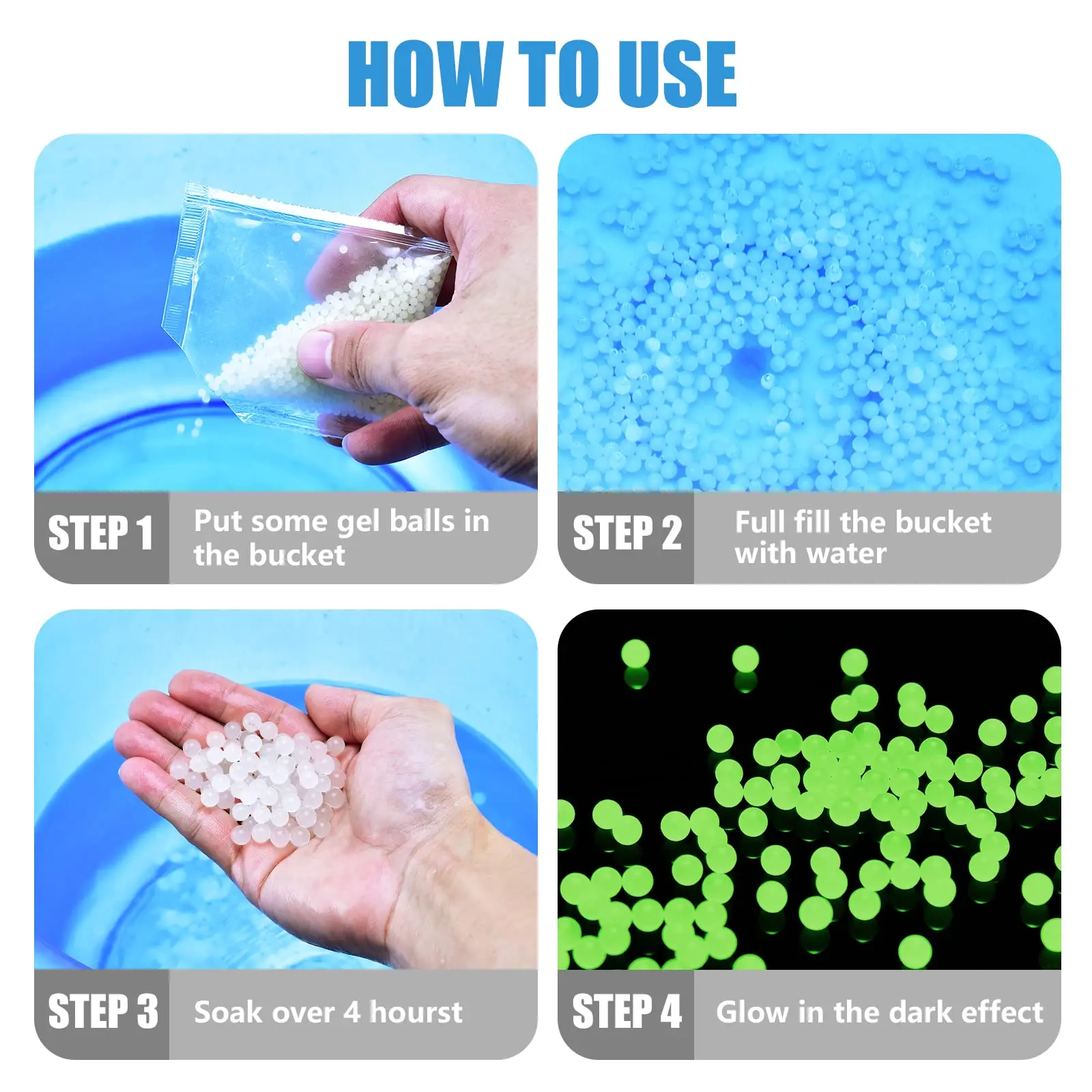 HOW TO USE

STEP 1
Put some gel balls in the bucket

STEP 2
Full fill the bucket with water

STEP 3
Soak over 4 hourst

STEP 4
Glow in the dark effect