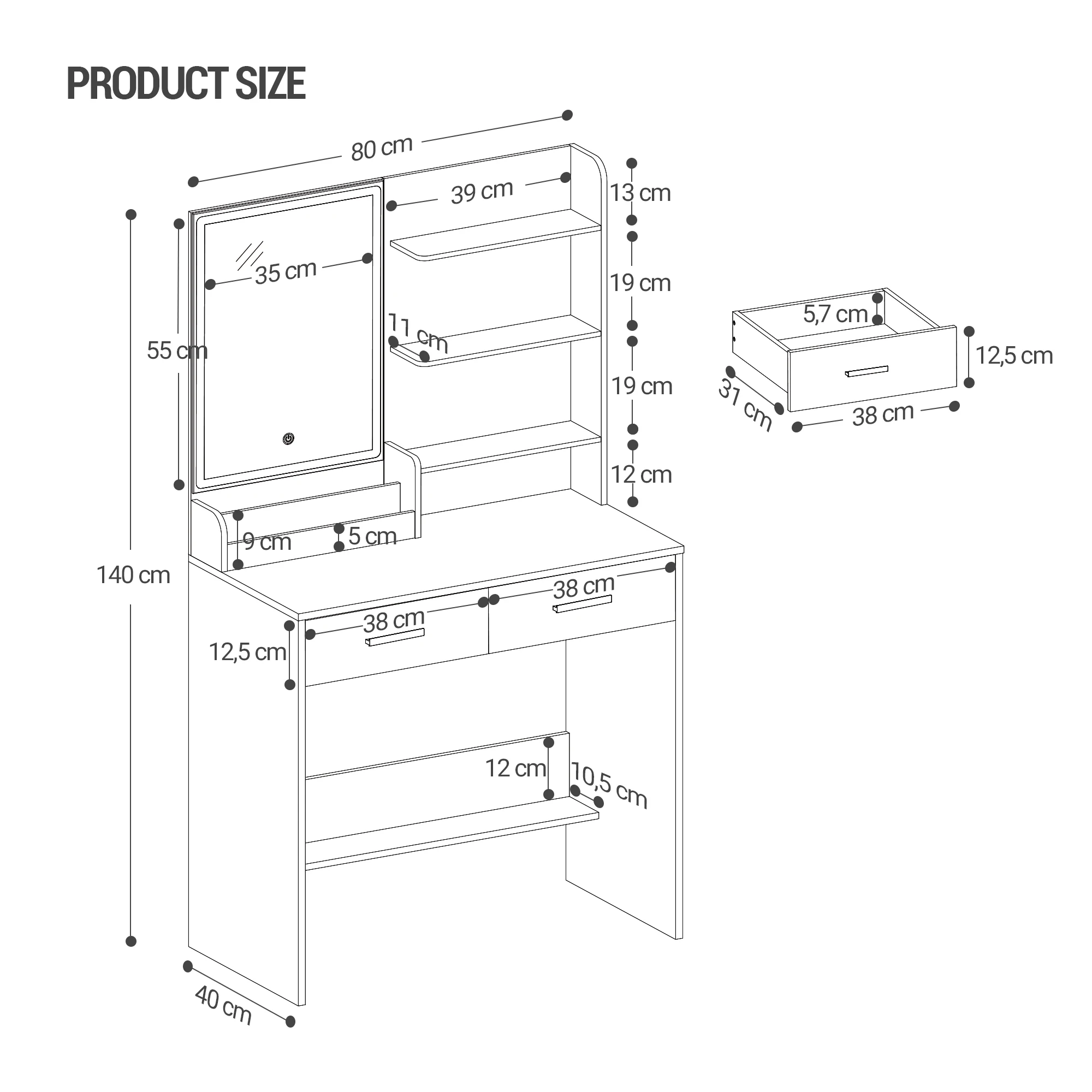 PRODUCT SIZE

80 cm

39 cm

13 cm

35 cm

19 cm

55 cm

11 cm

19 cm

12 cm

9 cm

5 cm

140 cm

38 cm

38 cm

12,5 cm

12 cm

10,5 cm

40 cm

5,7 cm

12,5 cm

31 cm

38 cm