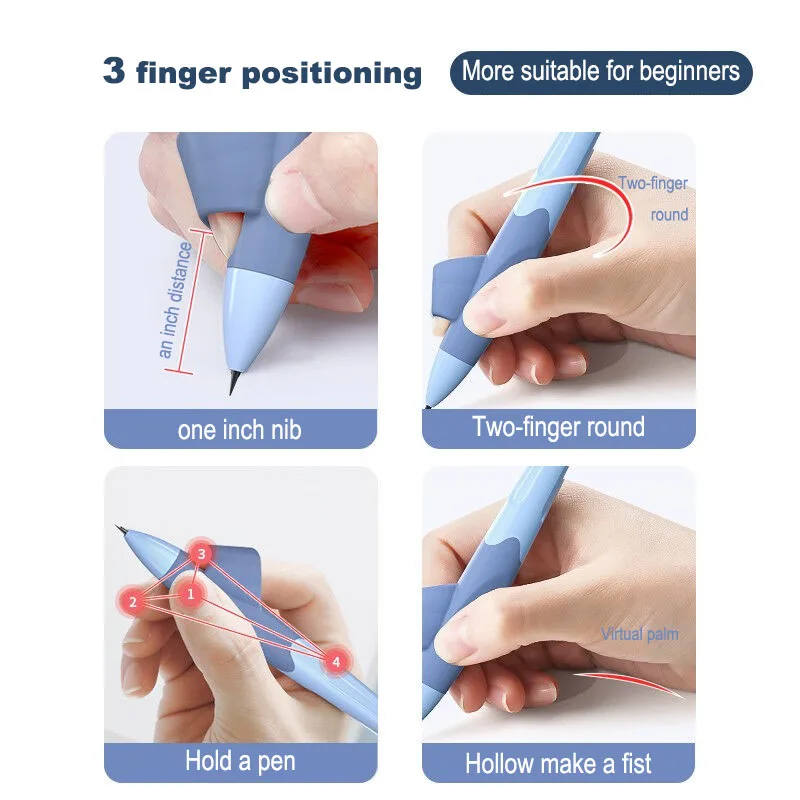 3 finger positioning

More suitable for beginners

an inch distance

one inch nib

Two-finger round

Two-finger round

3

2

1

4

Hold a pen

Virtual palm

Hollow make a fist