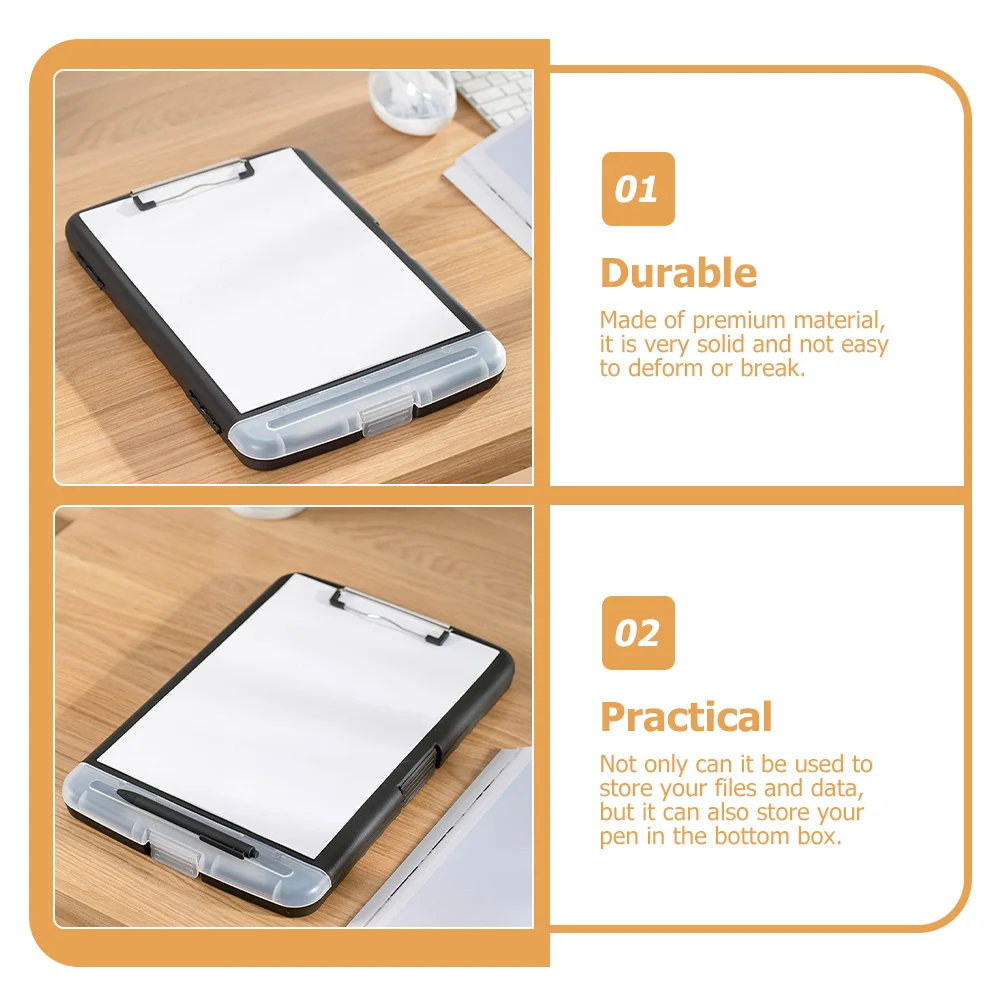 01

Durable

Made of premium material, it is very solid and not easy to deform or break.

02

Practical

Not only can it be used to store your files and data, but it can also store your pen in the bottom box.