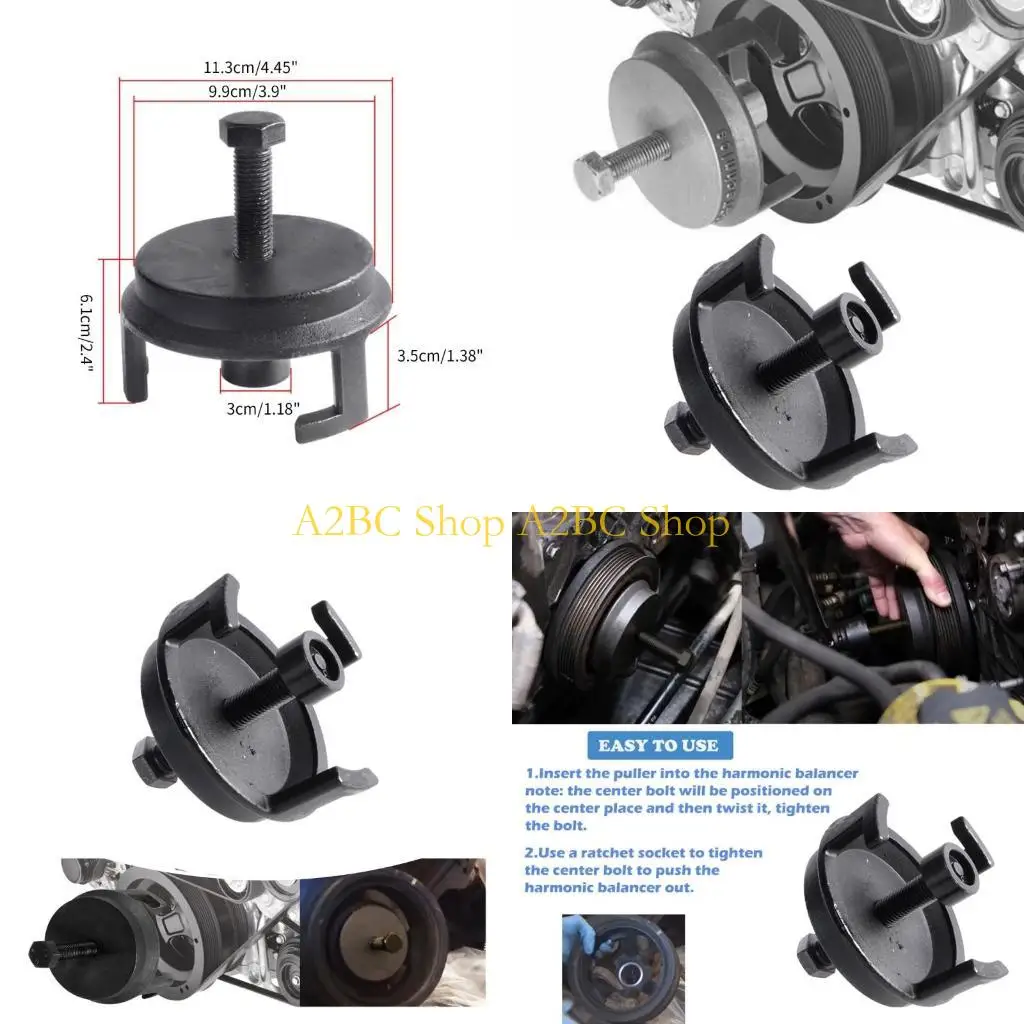 11.3cm/4.45"

9.9cm/3.9"

6.1cm/2.4"

3.5cm/1.38"

3cm/1.18"

A2BC Shop A2BC Shop

EASY TO USE

1.Insert the puller into the harmonic balancer note: the center bolt will be positioned on the center place and then twist it, tighten the bolt.

2.Use a ratchet socket to tighten the center bolt to push the harmonic balancer out.