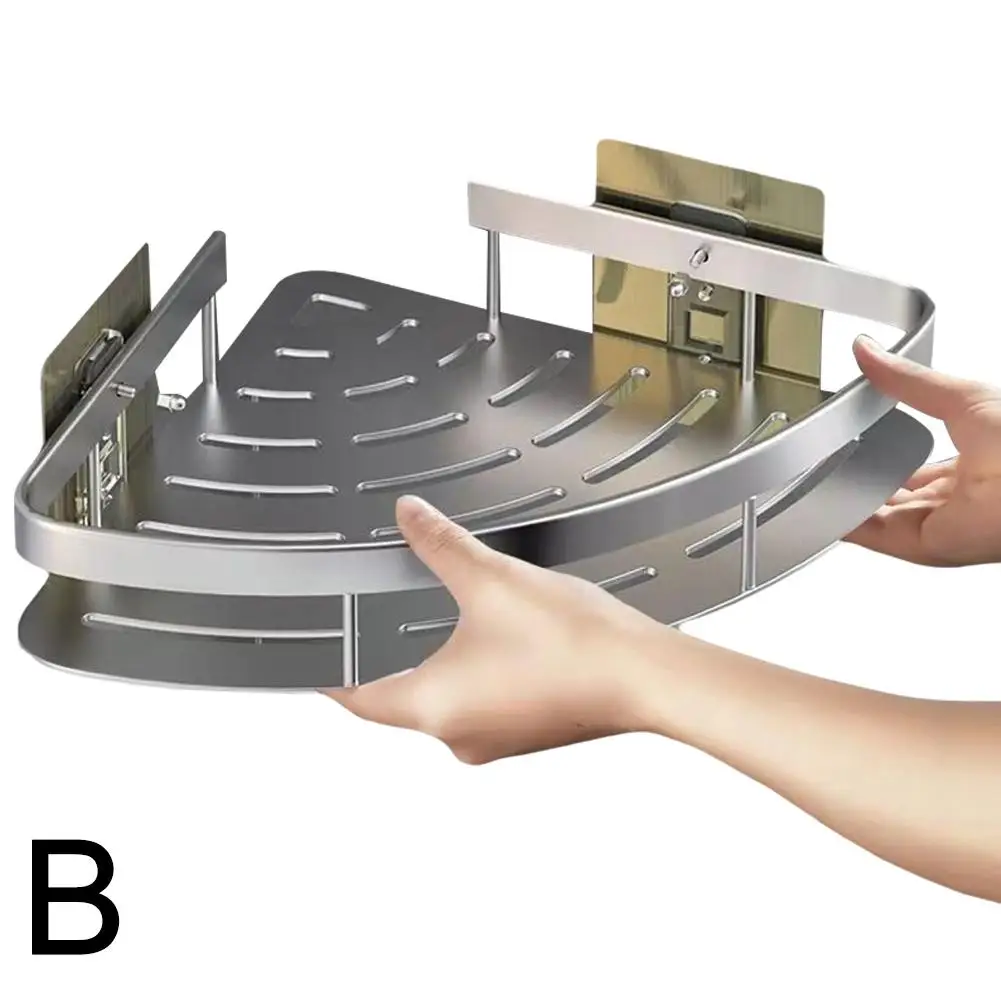 B