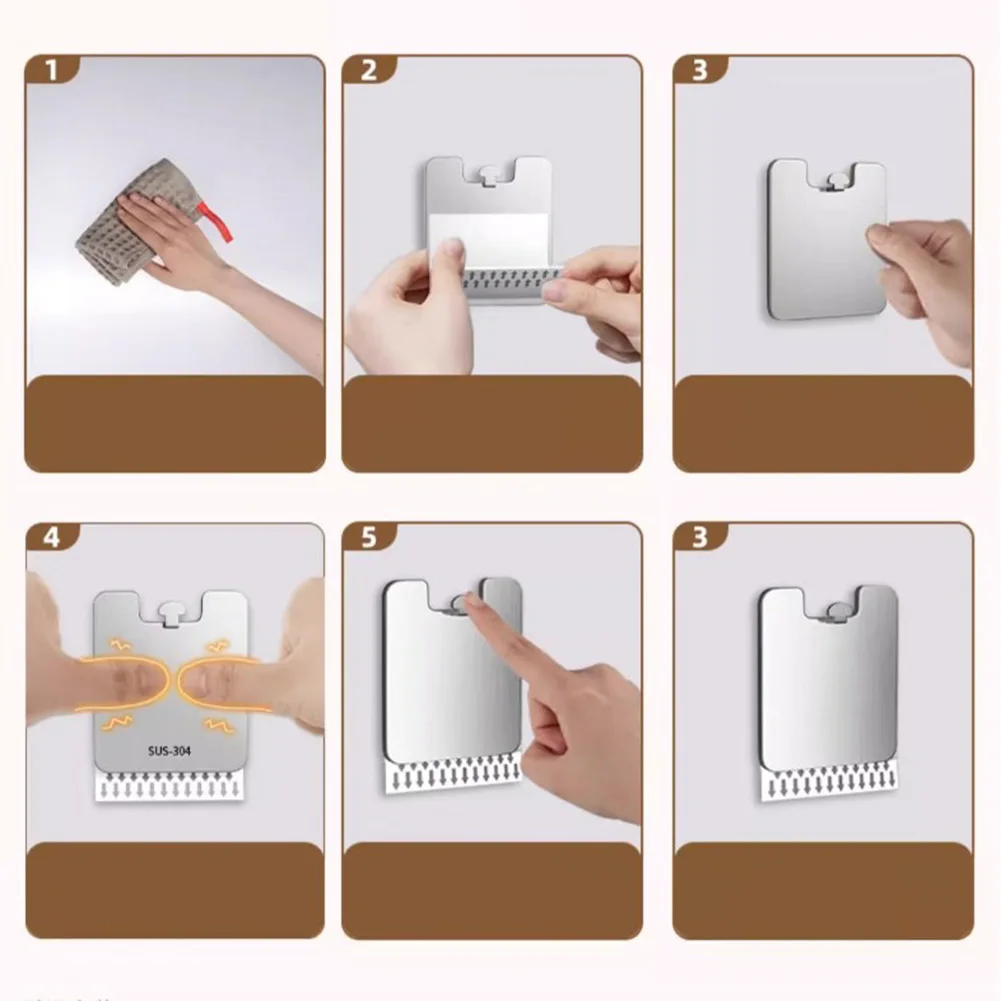 1

2

3

4

SUS-304

5

3