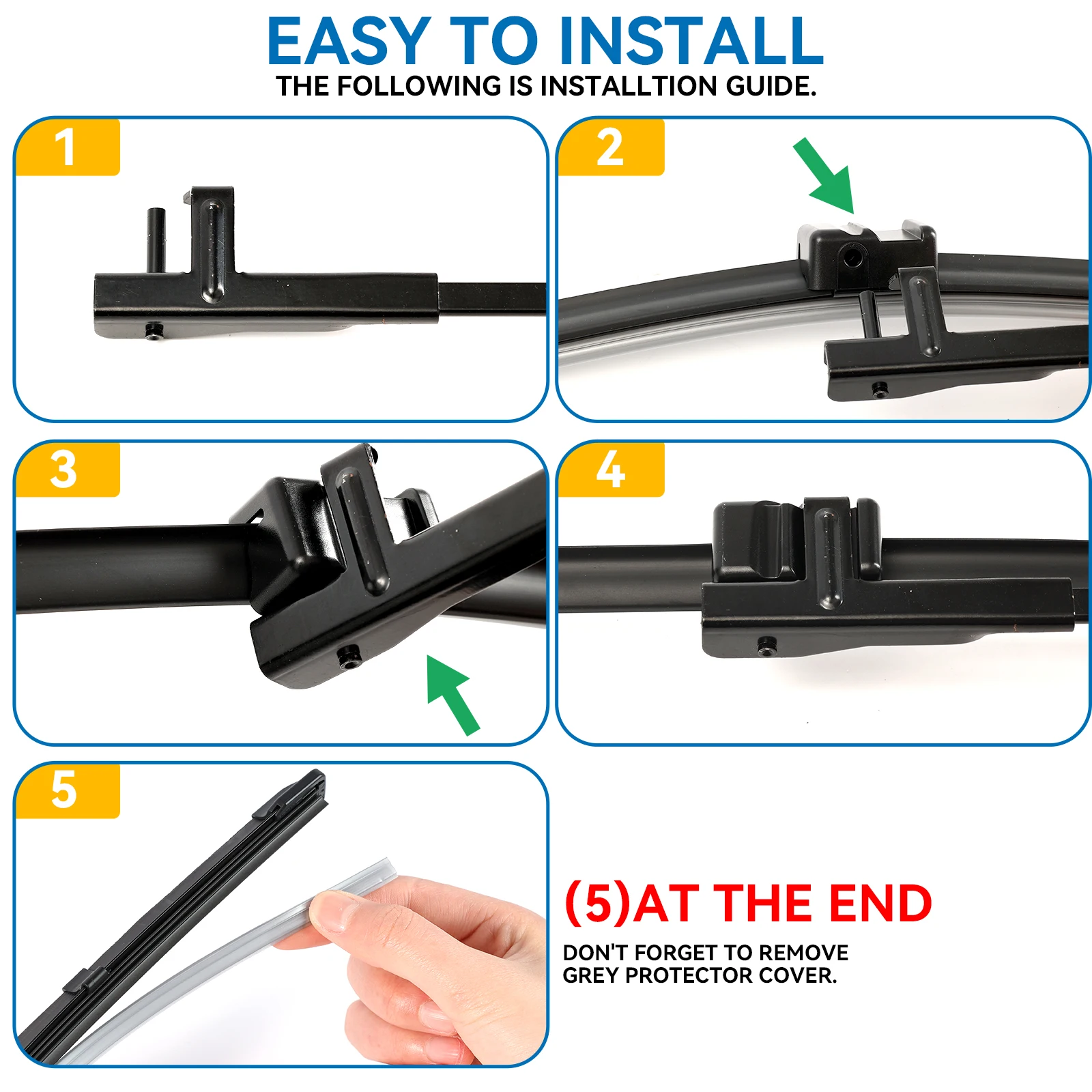 EASY TO INSTALL
THE FOLLOWING IS INSTALLTION GUIDE.

1

2

3

4

5

(5)AT THE END

DON'T FORGET TO REMOVE GREY PROTECTOR COVER.