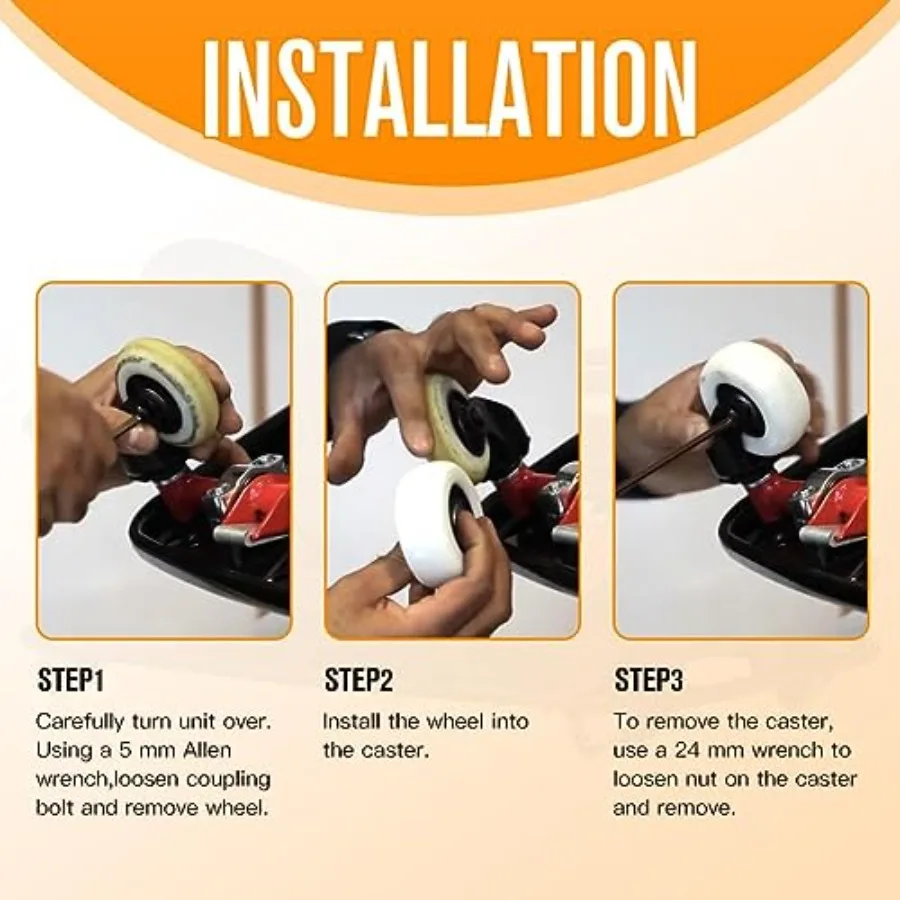 INSTALLATION

STEP1

Carefully turn unit over. Using a 5 mm Allen wrench,loosen coupling bolt and remove wheel.

STEP2

Install the wheel into the caster.

STEP3

To remove the caster, use a 24 mm wrench to loosen nut on the caster and remove.