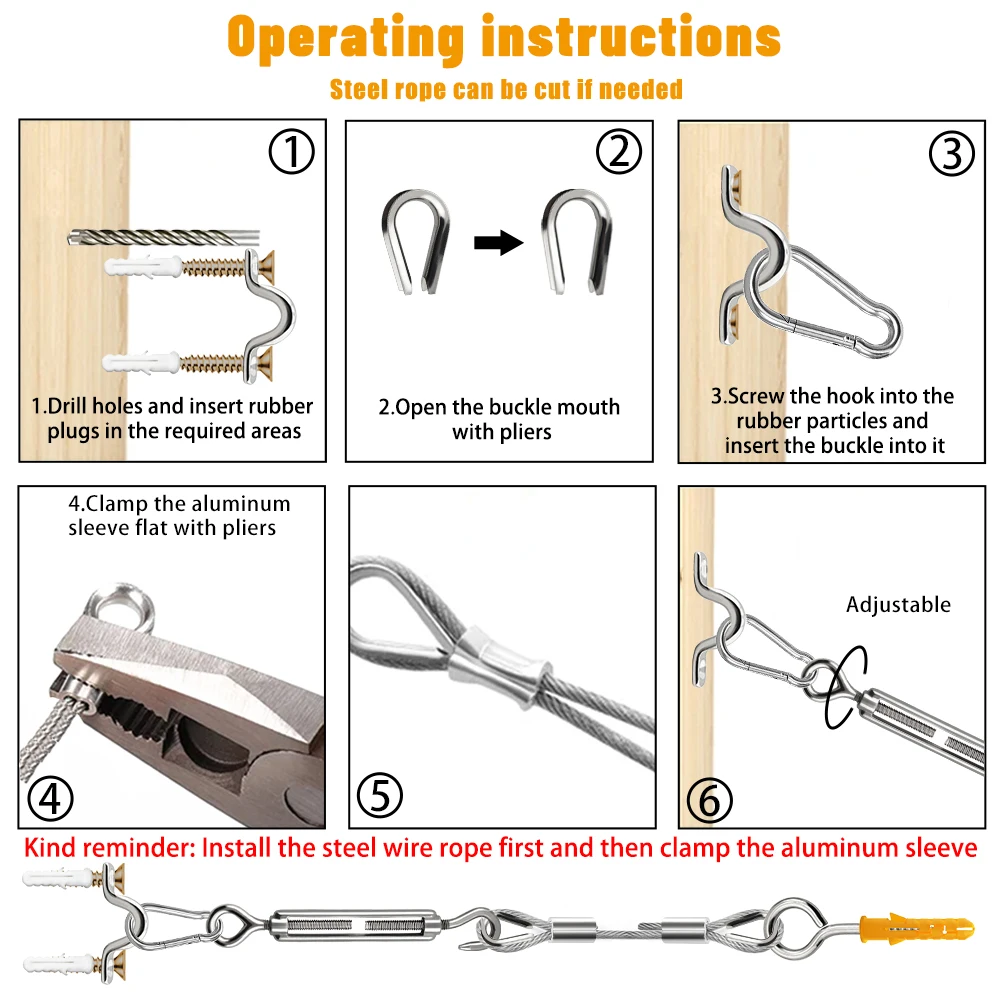 Operating instructions

Steel rope can be cut if needed

①

1.Drill holes and insert rubber plugs in the required areas

②

2.Open the buckle mouth with pliers

③

3.Screw the hook into the rubber particles and insert the buckle into it

4.Clamp the aluminum sleeve flat with pliers

④

⑤

Adjustable

⑥

Kind reminder: Install the steel wire rope first and then clamp the aluminum sleeve