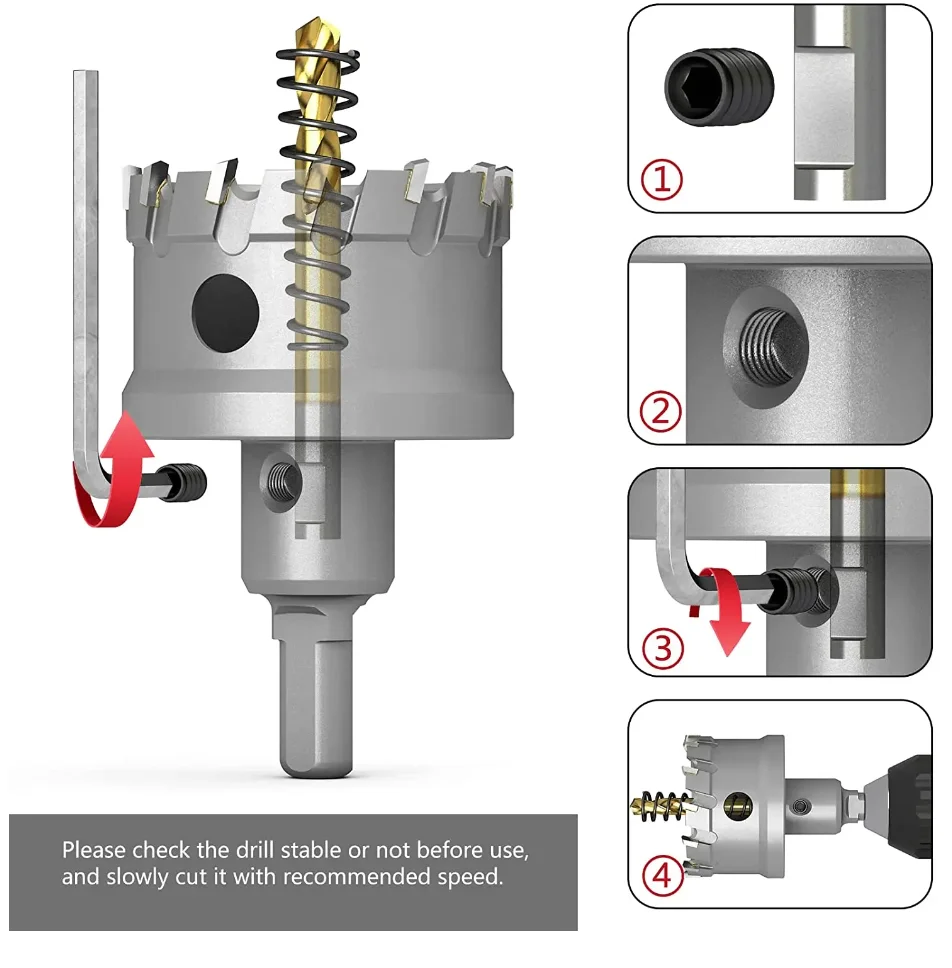 ①

②

③

④

Please check the drill stable or not before use, and slowly cut it with recommended speed.