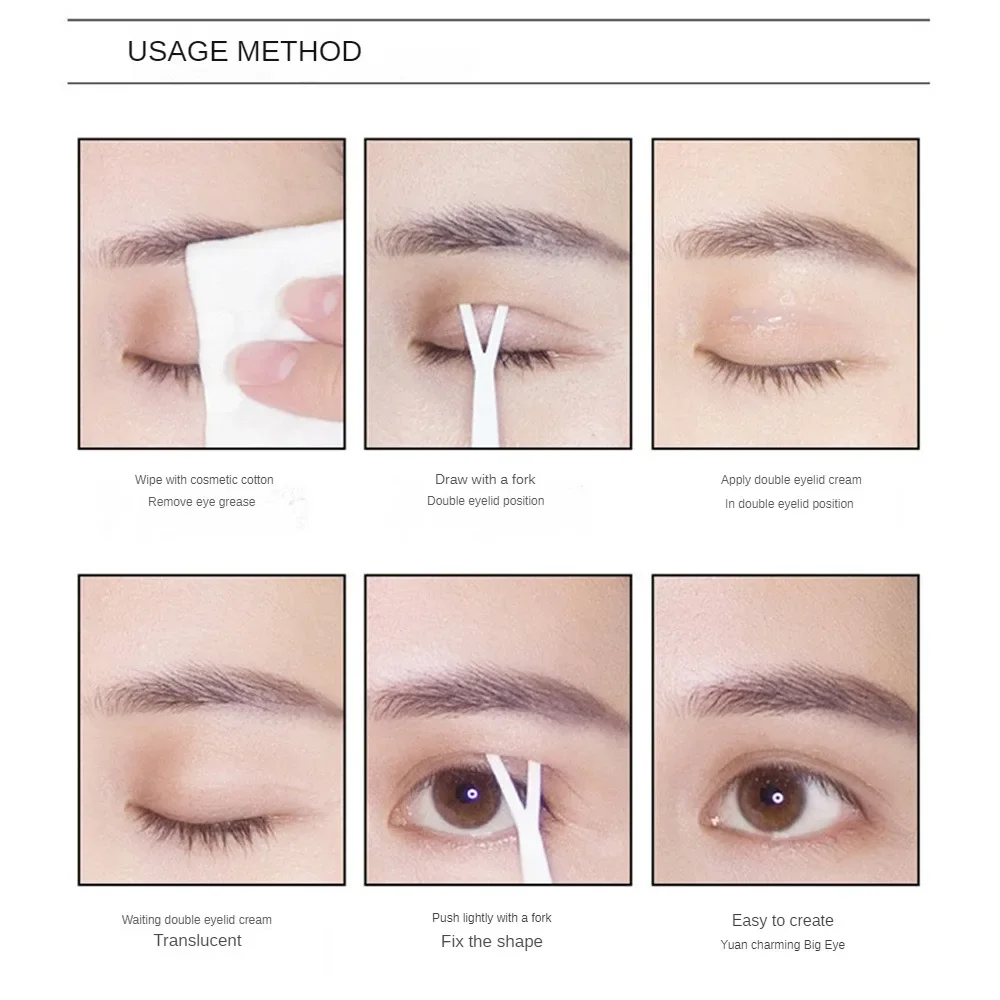 USAGE METHOD

Wipe with cosmetic cotton
Remove eye grease

Draw with a fork
Double eyelid position

Apply double eyelid cream
In double eyelid position

Waiting double eyelid cream
Translucent

Push lightly with a fork
Fix the shape

Easy to create
Yuan charming Big Eye