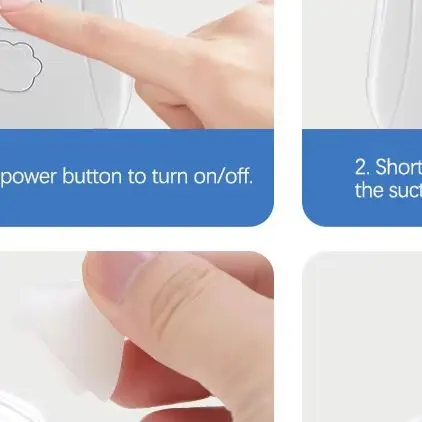 power button to turn on/off.

2. Short
the suct