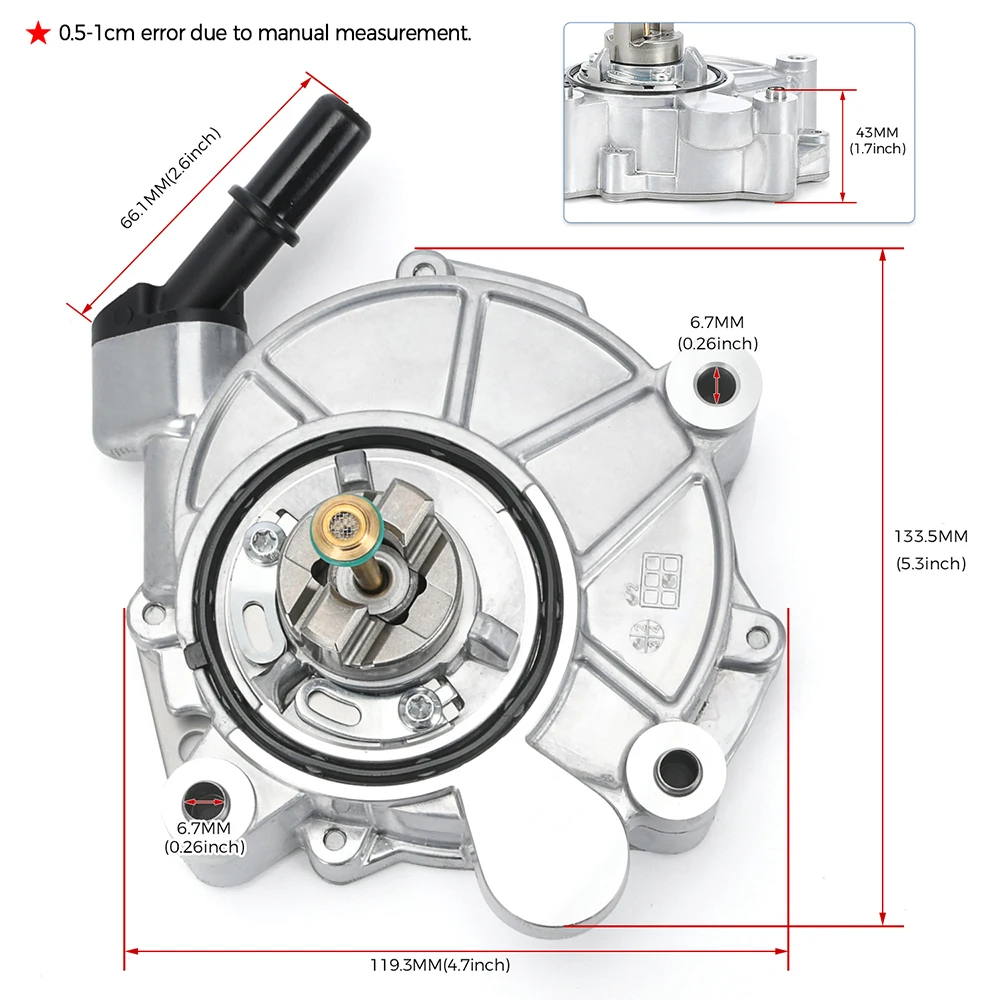 ★ 0.5-1cm error due to manual measurement.

43MM
(1.7inch)

66.1MM(2.6inch)

6.7MM
(0.26inch)

133.5MM
(5.3inch)

6.7MM
(0.26inch)

119.3MM(4.7inch)