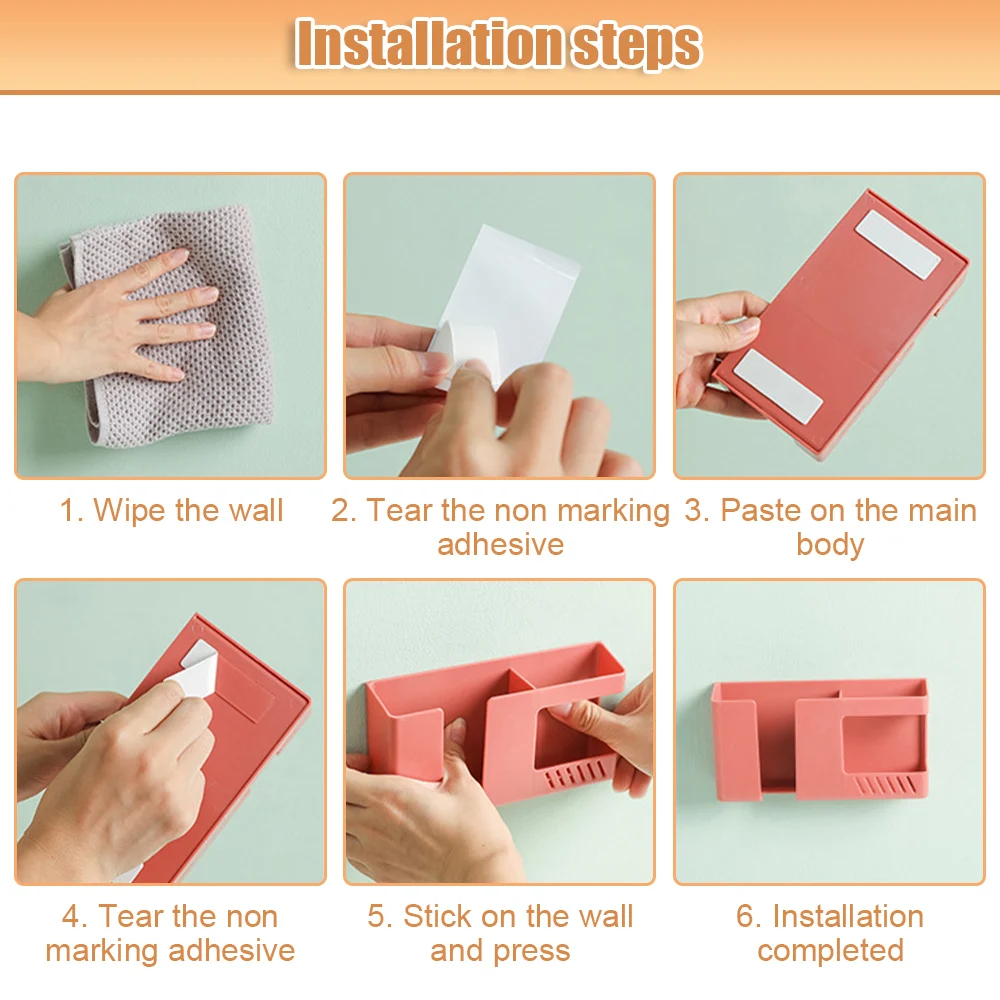 Installation steps

1. Wipe the wall

2. Tear the non marking adhesive

3. Paste on the main body

4. Tear the non marking adhesive

5. Stick on the wall and press

6. Installation completed