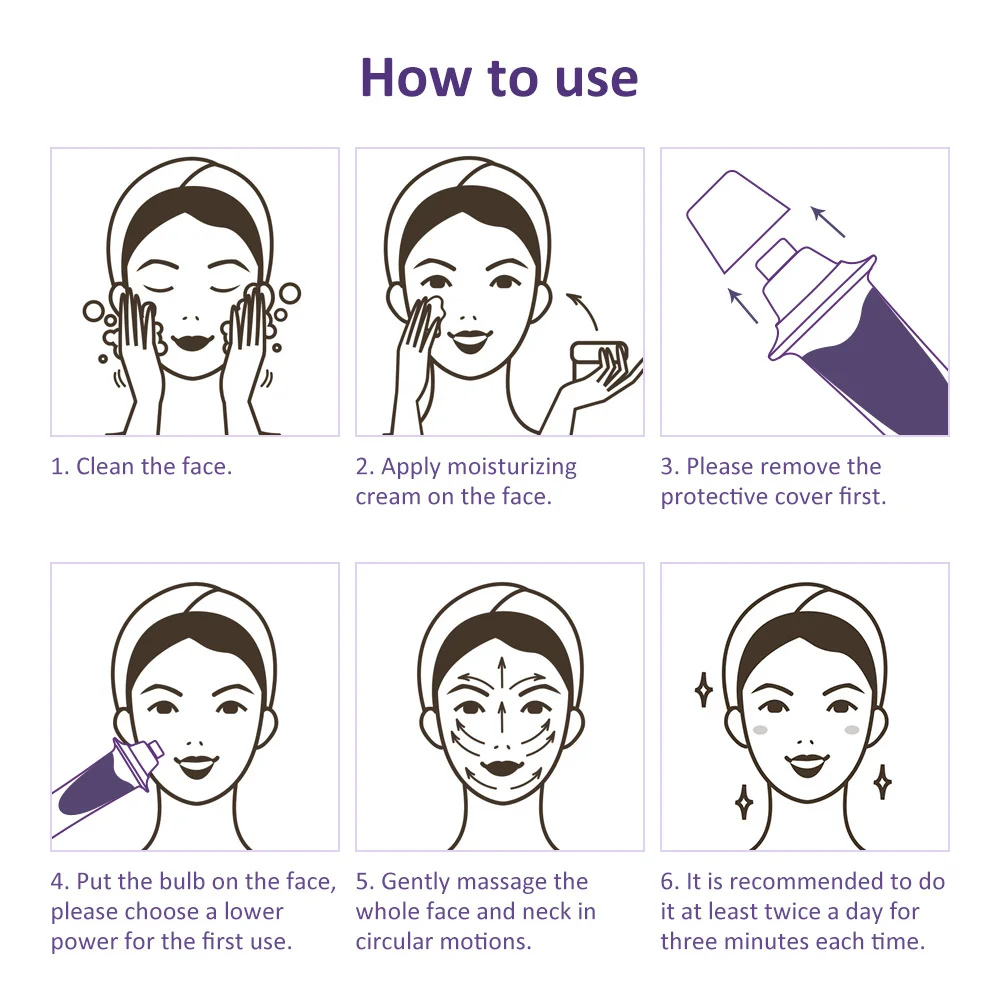 How to use

1. Clean the face.

2. Apply moisturizing cream on the face.

3. Please remove the protective cover first.

4. Put the bulb on the face, please choose a lower power for the first use.

5. Gently massage the whole face and neck in circular motions.

6. It is recommended to do it at least twice a day for three minutes each time.