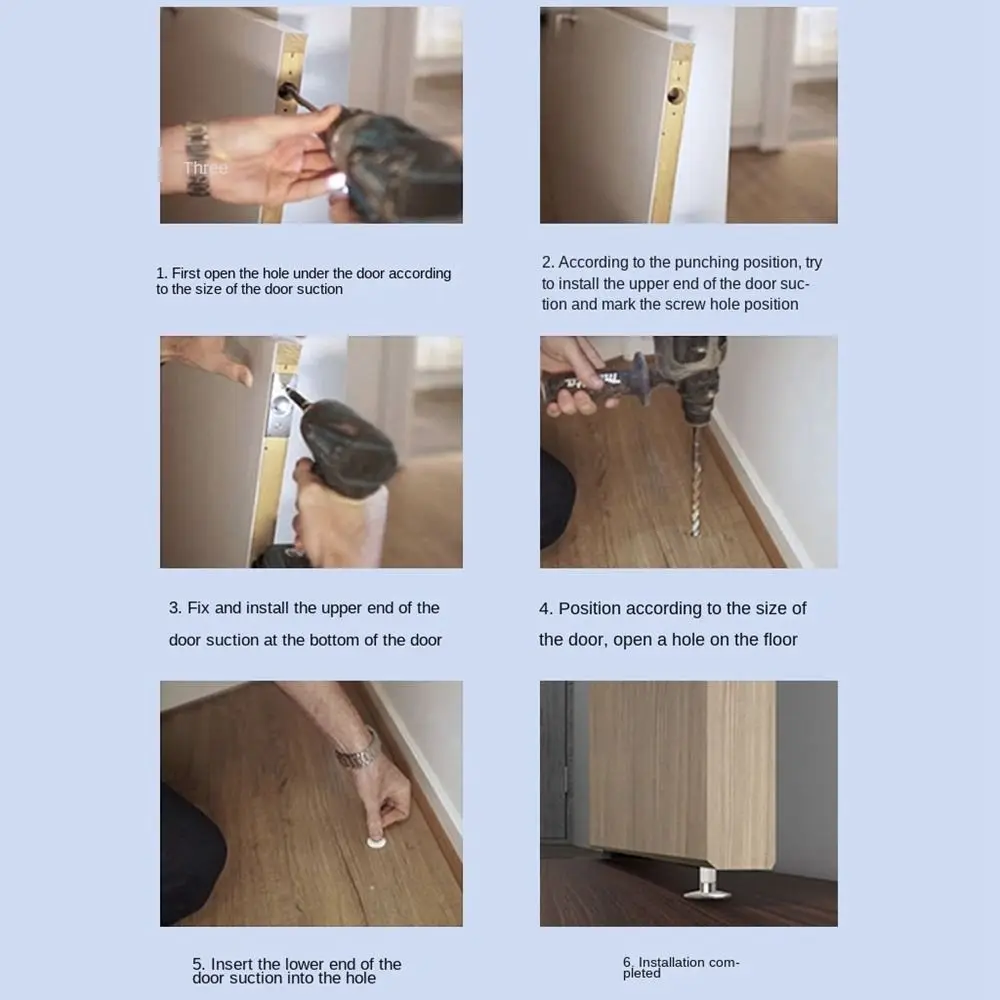 Three

1. First open the hole under the door according to the size of the door suction

2. According to the punching position, try to install the upper end of the door suction and mark the screw hole position

3. Fix and install the upper end of the door suction at the bottom of the door

4. Position according to the size of the door, open a hole on the floor

5. Insert the lower end of the door suction into the hole

6. Installation completed