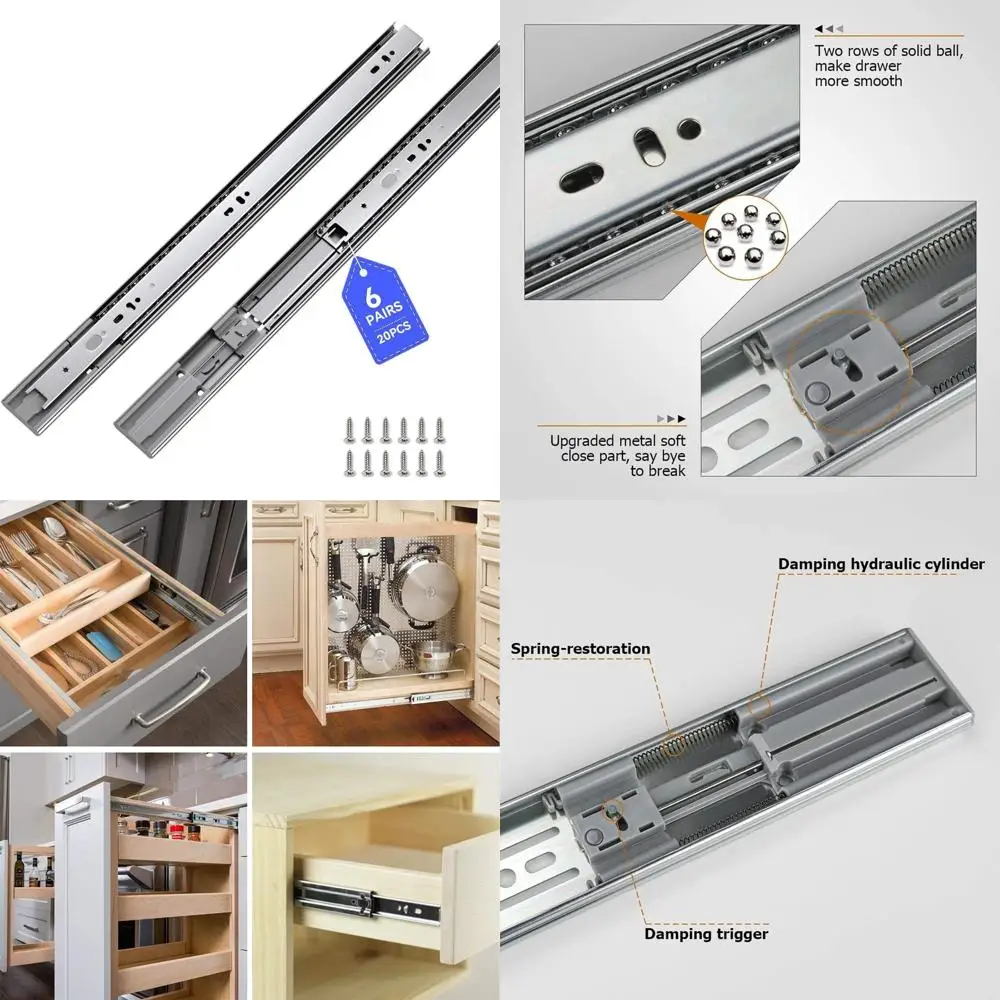 6 PAIRS 20PCS

Two rows of solid ball, make drawer more smooth

Upgraded metal soft close part, say bye to break

Damping hydraulic cylinder

Spring-restoration

Damping trigger