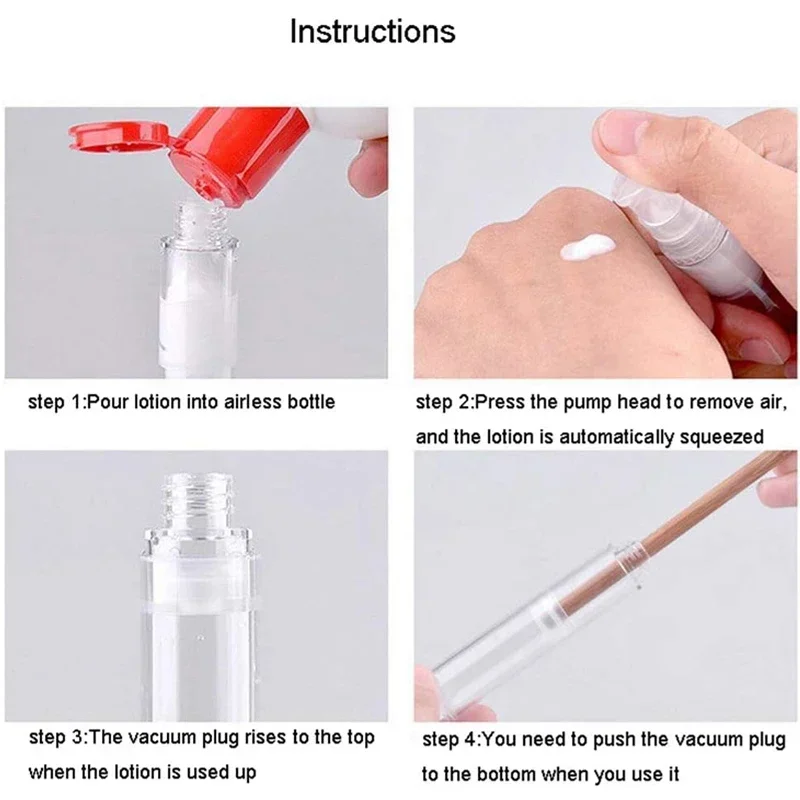 Instructions

step 1:Pour lotion into airless bottle

step 2:Press the pump head to remove air, and the lotion is automatically squeezed

step 3:The vacuum plug rises to the top when the lotion is used up

step 4:You need to push the vacuum plug to the bottom when you use it