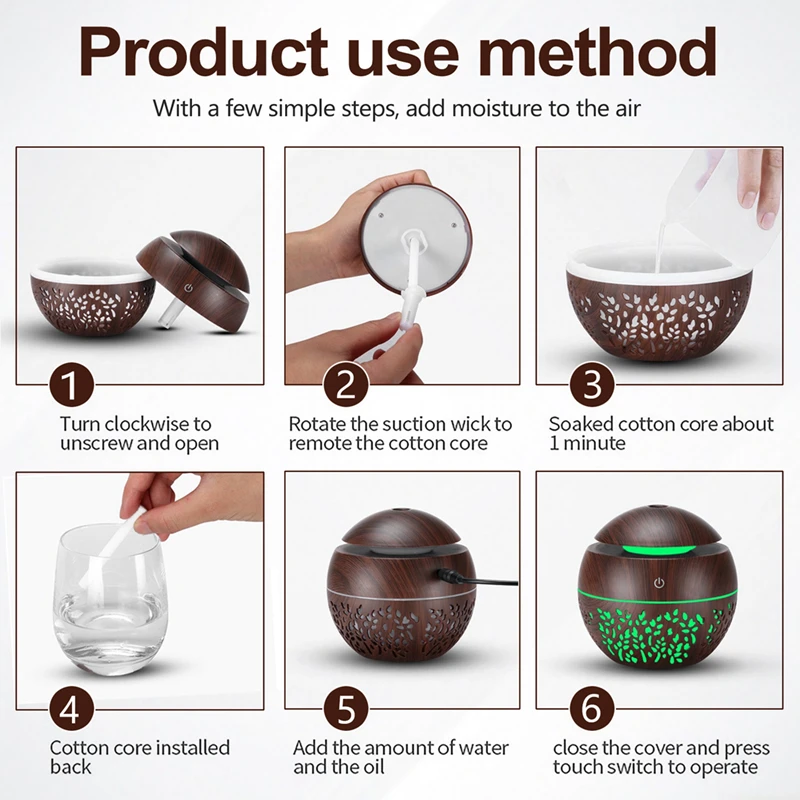 Product use method

With a few simple steps, add moisture to the air

1

Turn clockwise to unscrew and open

2

Rotate the suction wick to remote the cotton core

3

Soaked cotton core about 1 minute

4

Cotton core installed back

5

Add the amount of water and the oil

6

close the cover and press touch switch to operate