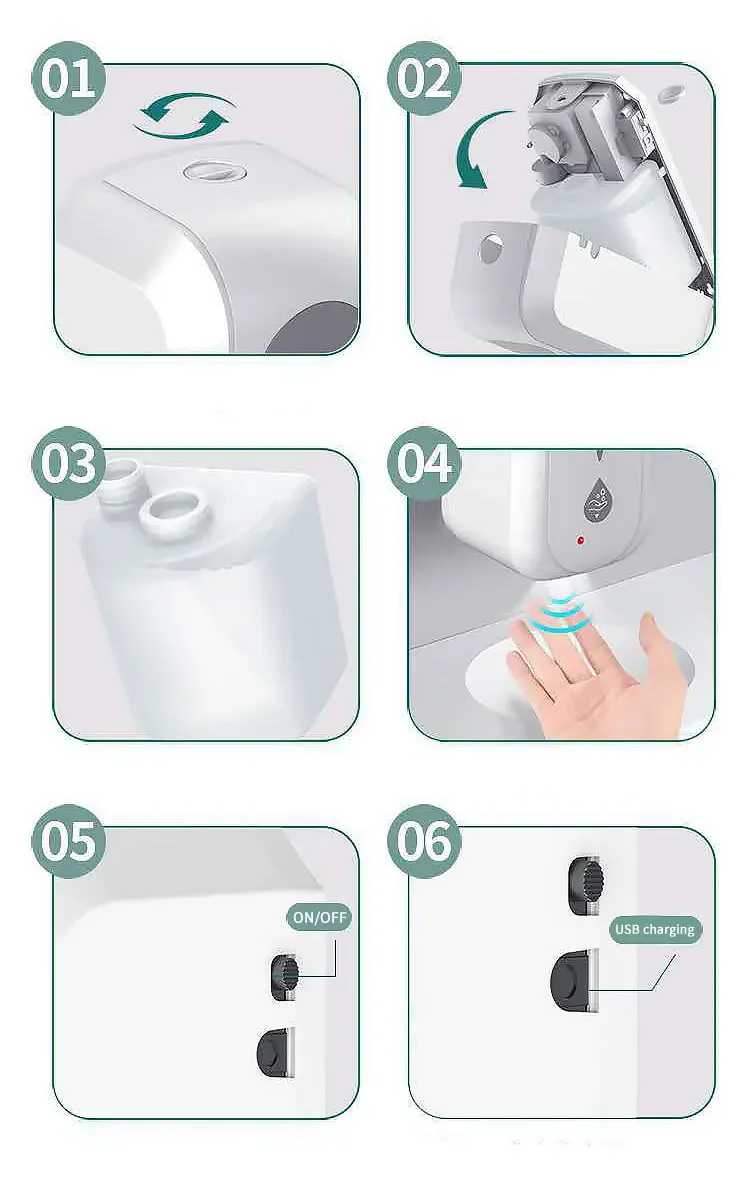 01

02

03

04

05

ON/OFF

06

USB charging