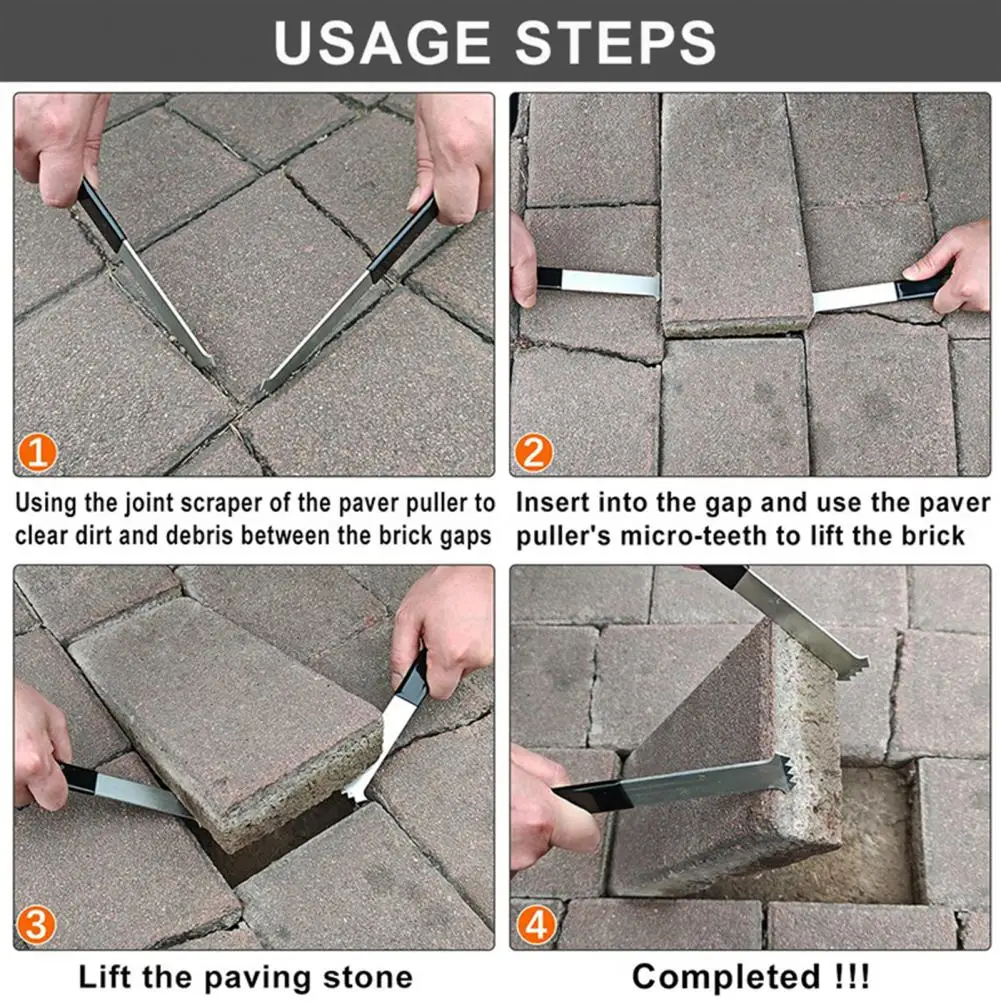 USAGE STEPS

1

Using the joint scraper of the paver puller to clear dirt and debris between the brick gaps

2

Insert into the gap and use the paver puller's micro-teeth to lift the brick

3

Lift the paving stone

4

Completed !!!