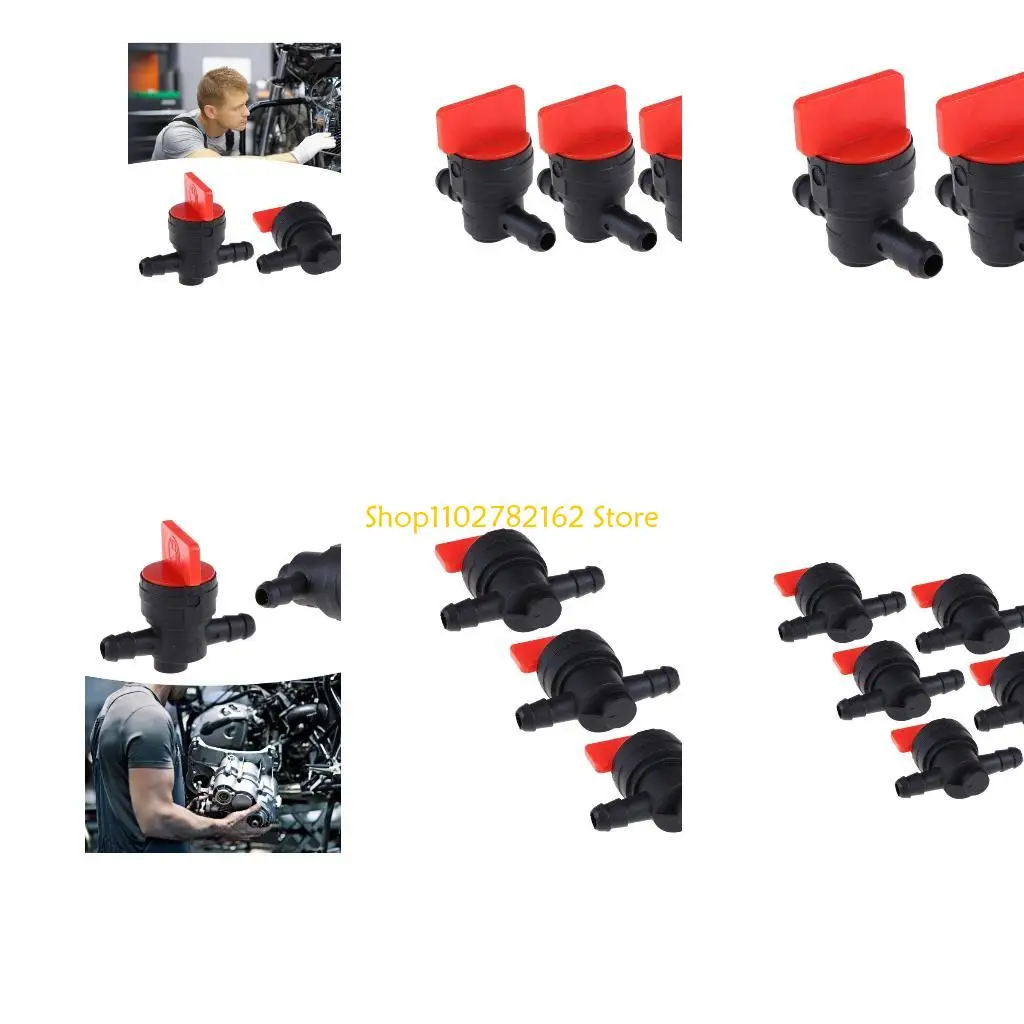 Shop1102782162 Store