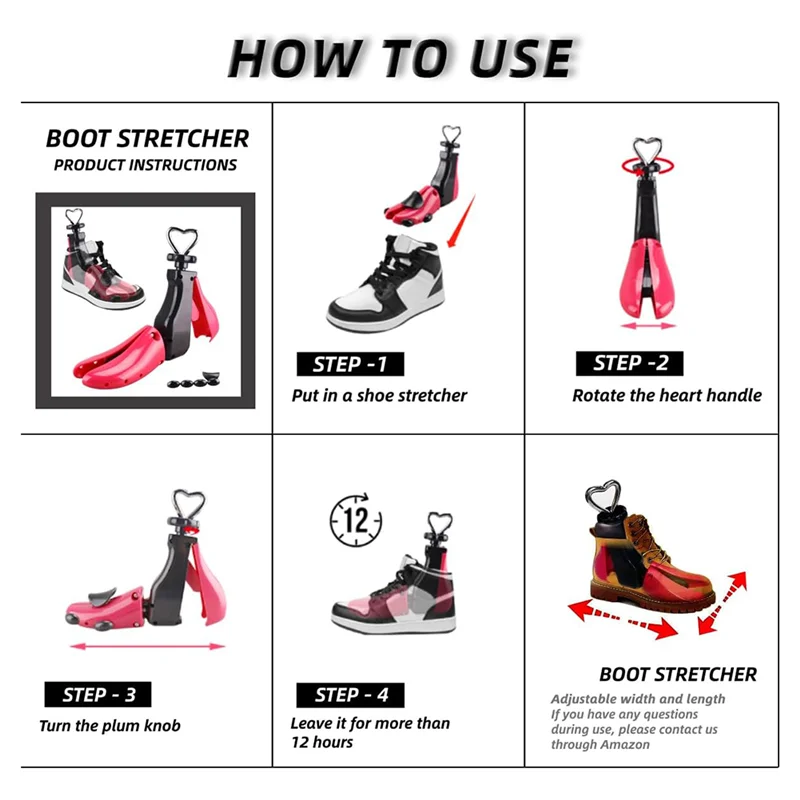 HOW TO USE

BOOT STRETCHER
PRODUCT INSTRUCTIONS

STEP -1
Put in a shoe stretcher

STEP -2
Rotate the heart handle

STEP - 3
Turn the plum knob

12

STEP - 4
Leave it for more than 12 hours

BOOT STRETCHER
Adjustable width and length
If you have any questions during use, please contact us through Amazon