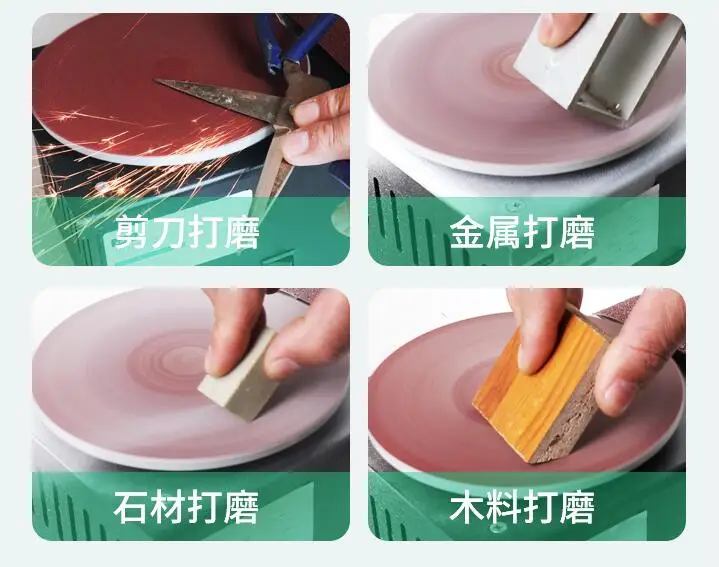 剪刀打磨

金属打磨

石材打磨

木料打磨